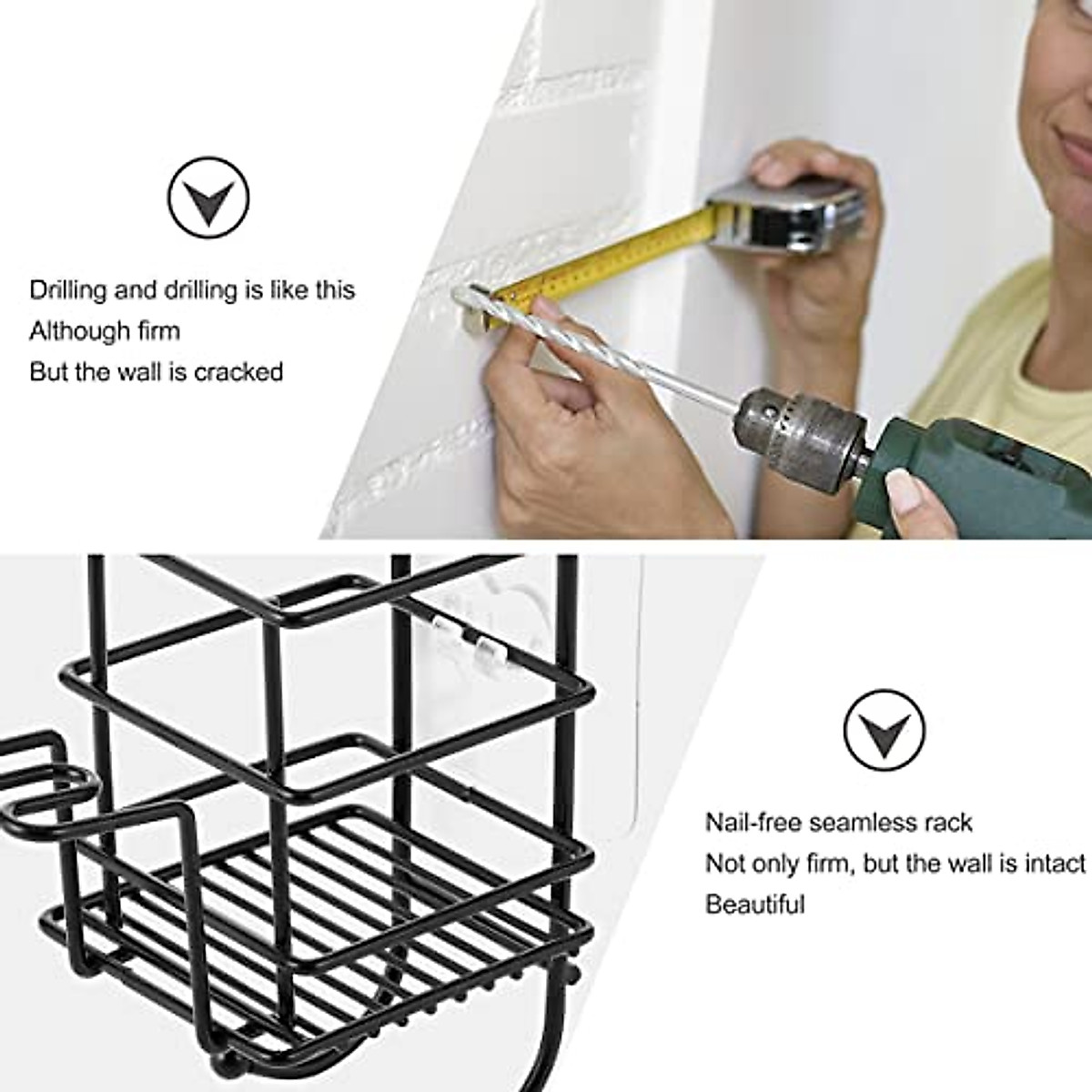 Drilling and drilling is like this
Although firm
But the wall is cracked

Nail-free seamless rack
Not only firm, but the wall is intact
Beautiful