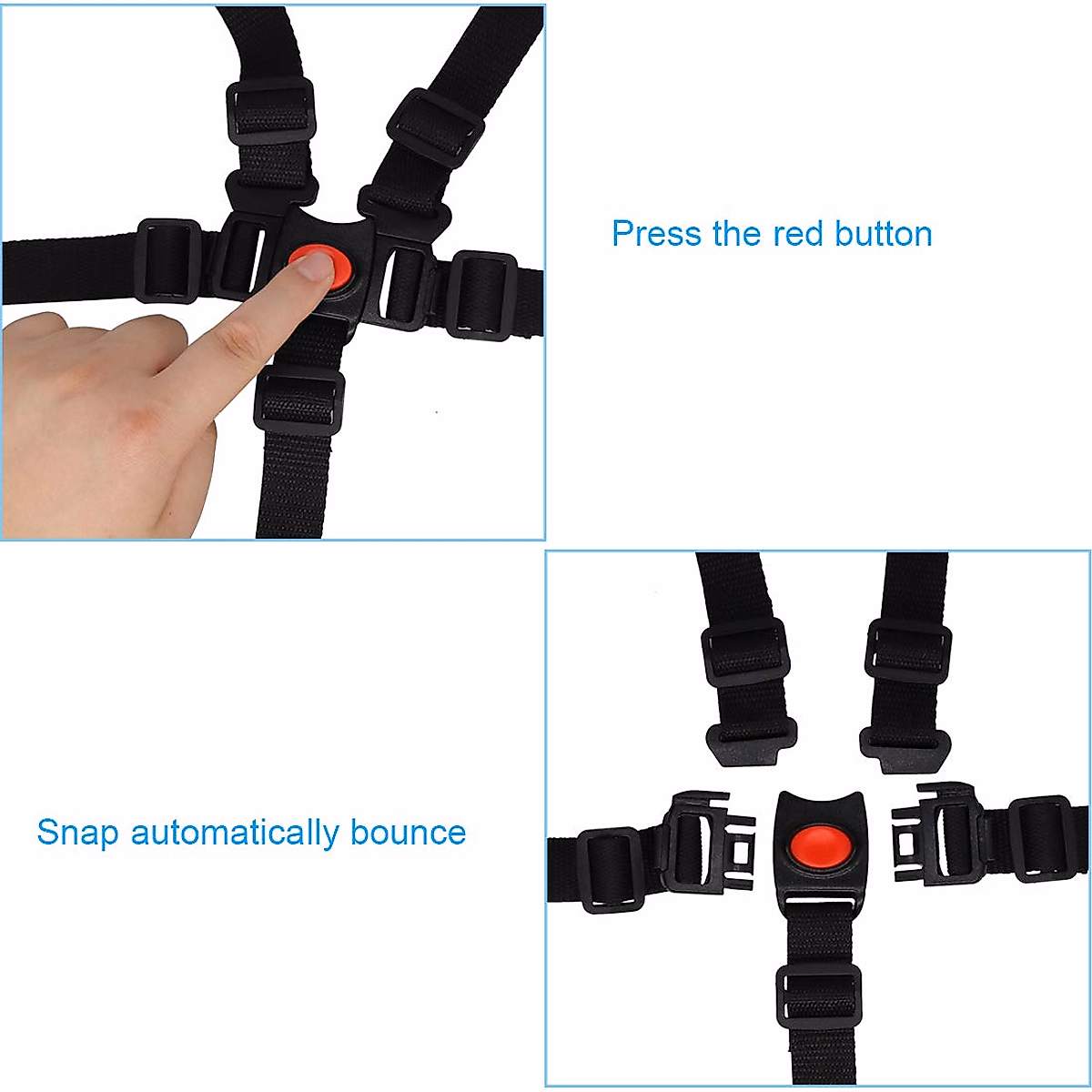 Press the red button

Snap automatically bounce