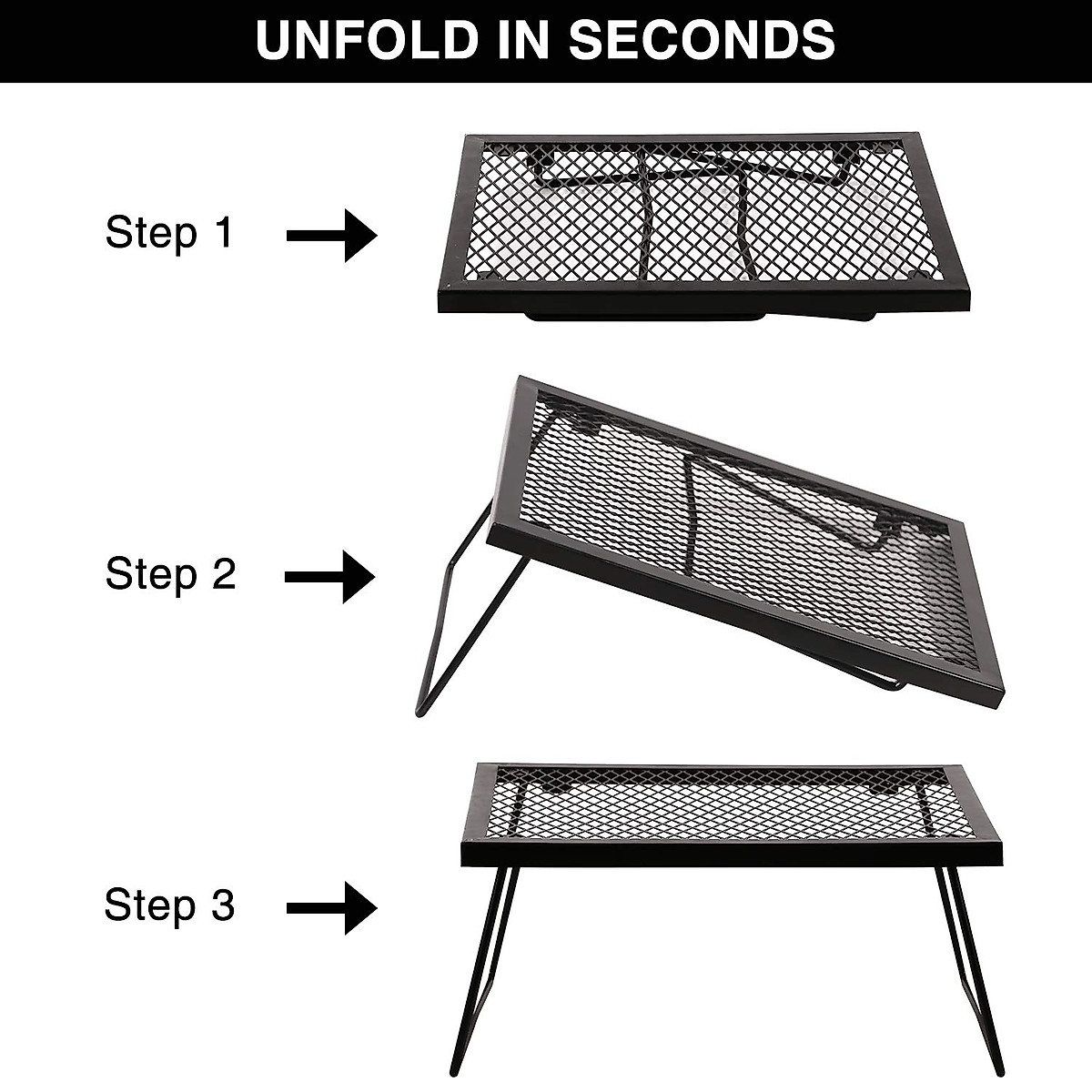 UNFOLD IN SECONDS

Step 1

Step 2

Step 3