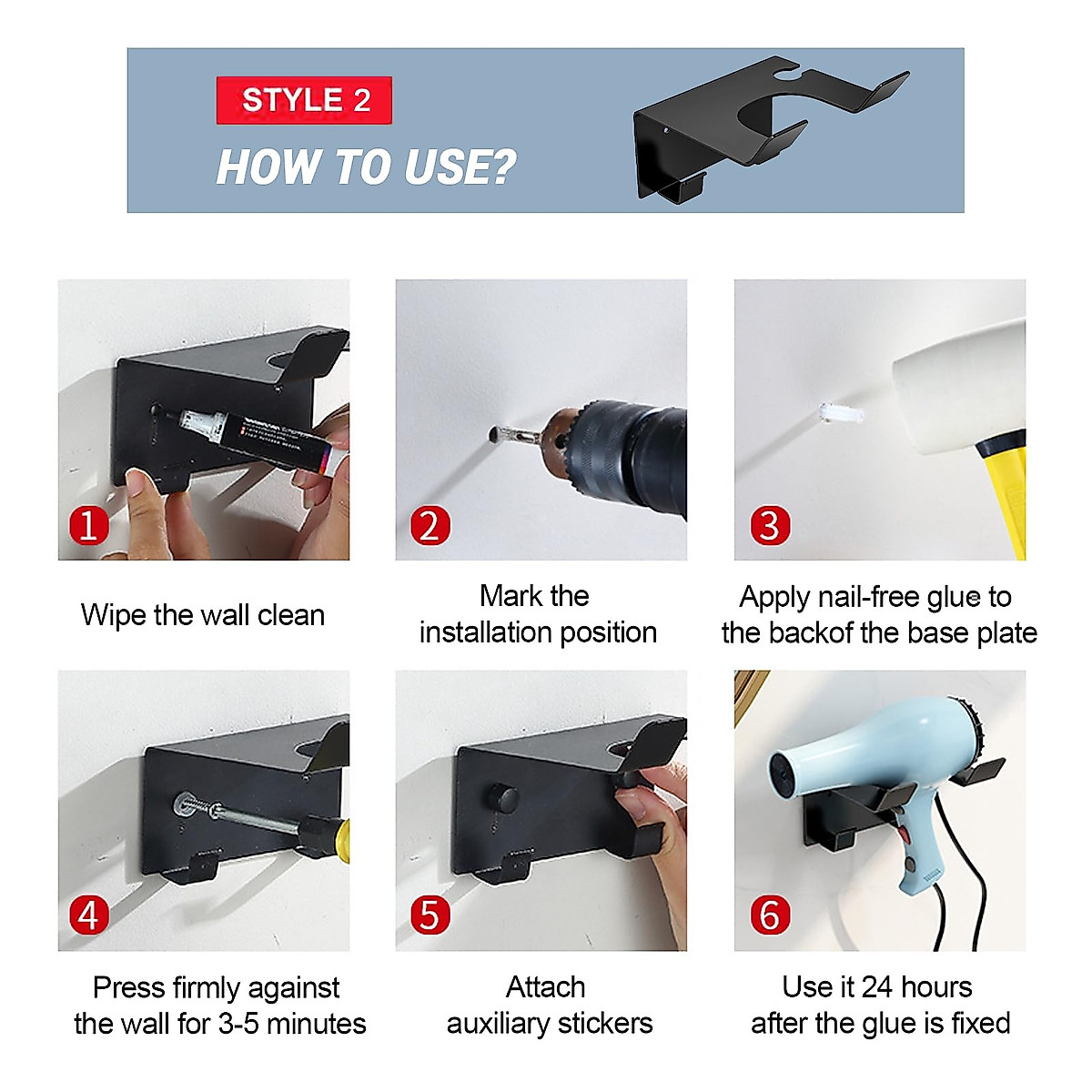 STYLE 2
HOW TO USE?

1
Wipe the wall clean

2
Mark the installation position

3
Apply nail-free glue to the backof the base plate

4
Press firmly against the wall for 3-5 minutes

5
Attach auxiliary stickers

6
Use it 24 hours after the glue is fixed