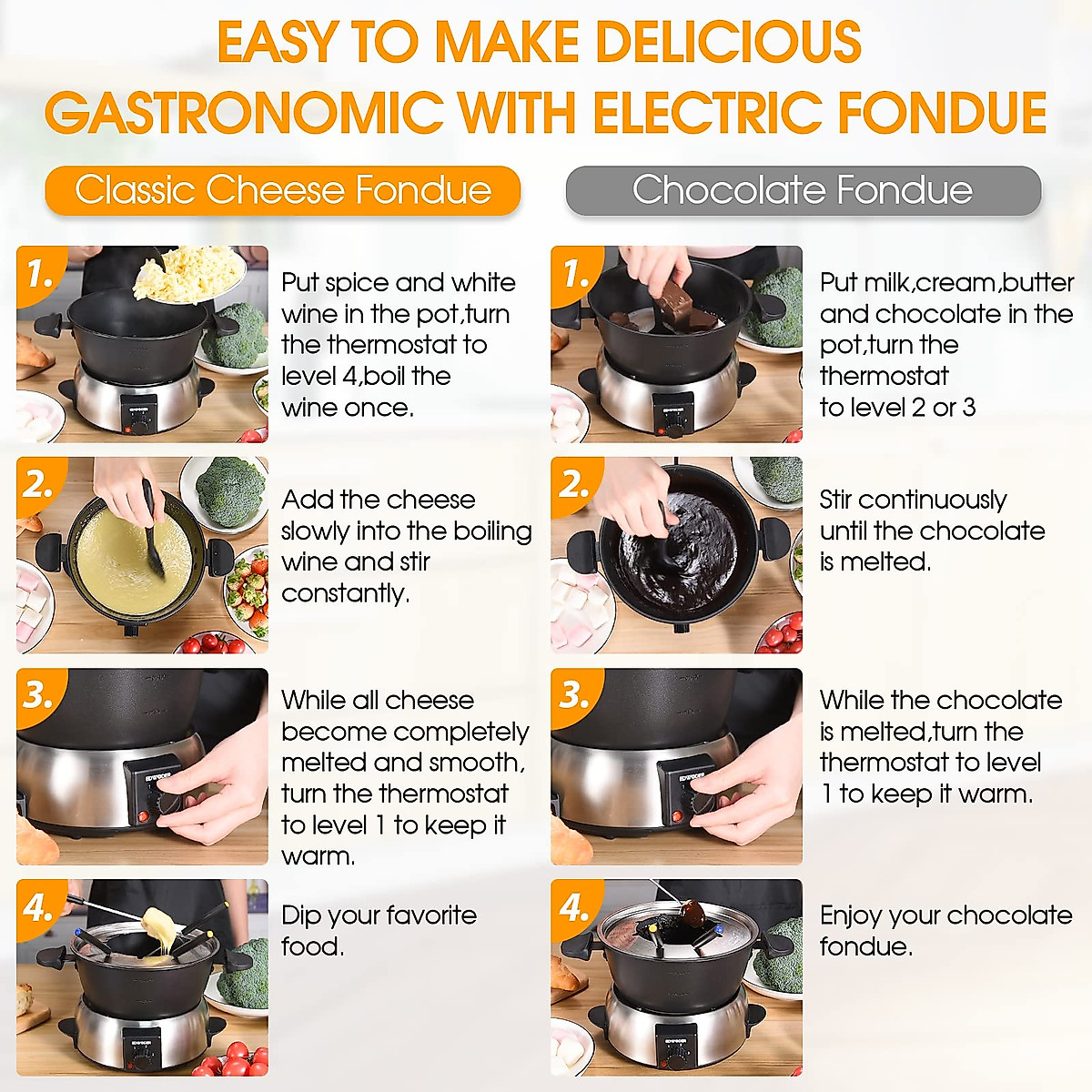 EASY TO MAKE DELICIOUS GASTRONOMIC WITH ELECTRIC FONDUE

Classic Cheese Fondue

1.

Put spice and white wine in the pot,turn the thermostat to level 4,boil the wine once.

2.

Add the cheese slowly into the boiling wine and stir constantly.

3.

While all cheese become completely melted and smooth, turn the thermostat to level 1 to keep it warm.

4.

Dip your favorite food.

Chocolate Fondue

1.

Put milk,cream,butter and chocolate in the pot,turn the thermostat to level 2 or 3

2.

Stir continuously until the chocolate is melted.

3.

While the chocolate is melted,turn the thermostat to level 1 to keep it warm.

4.

Enjoy your chocolate fondue.