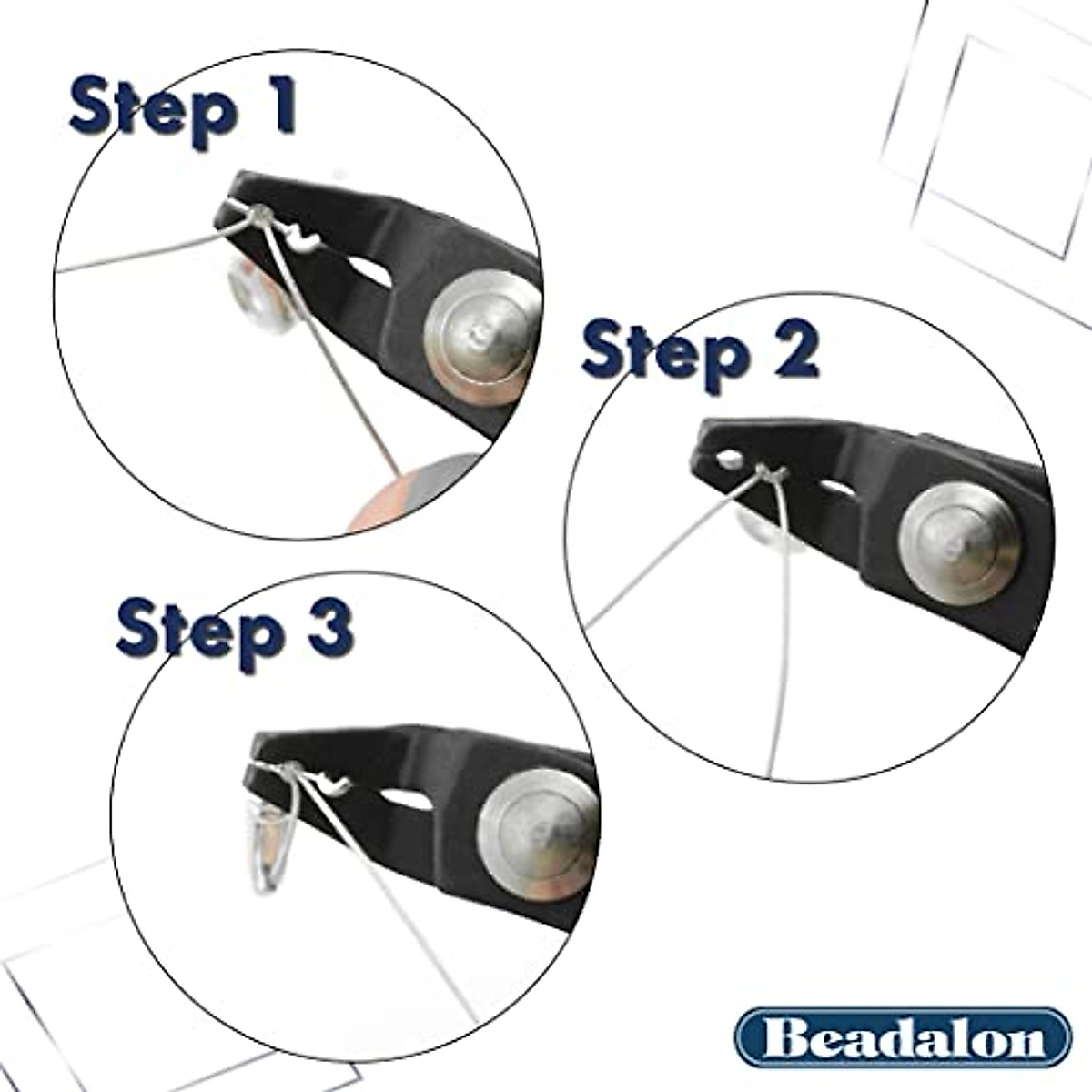 Step 1

Step 2

Step 3

Beadalon