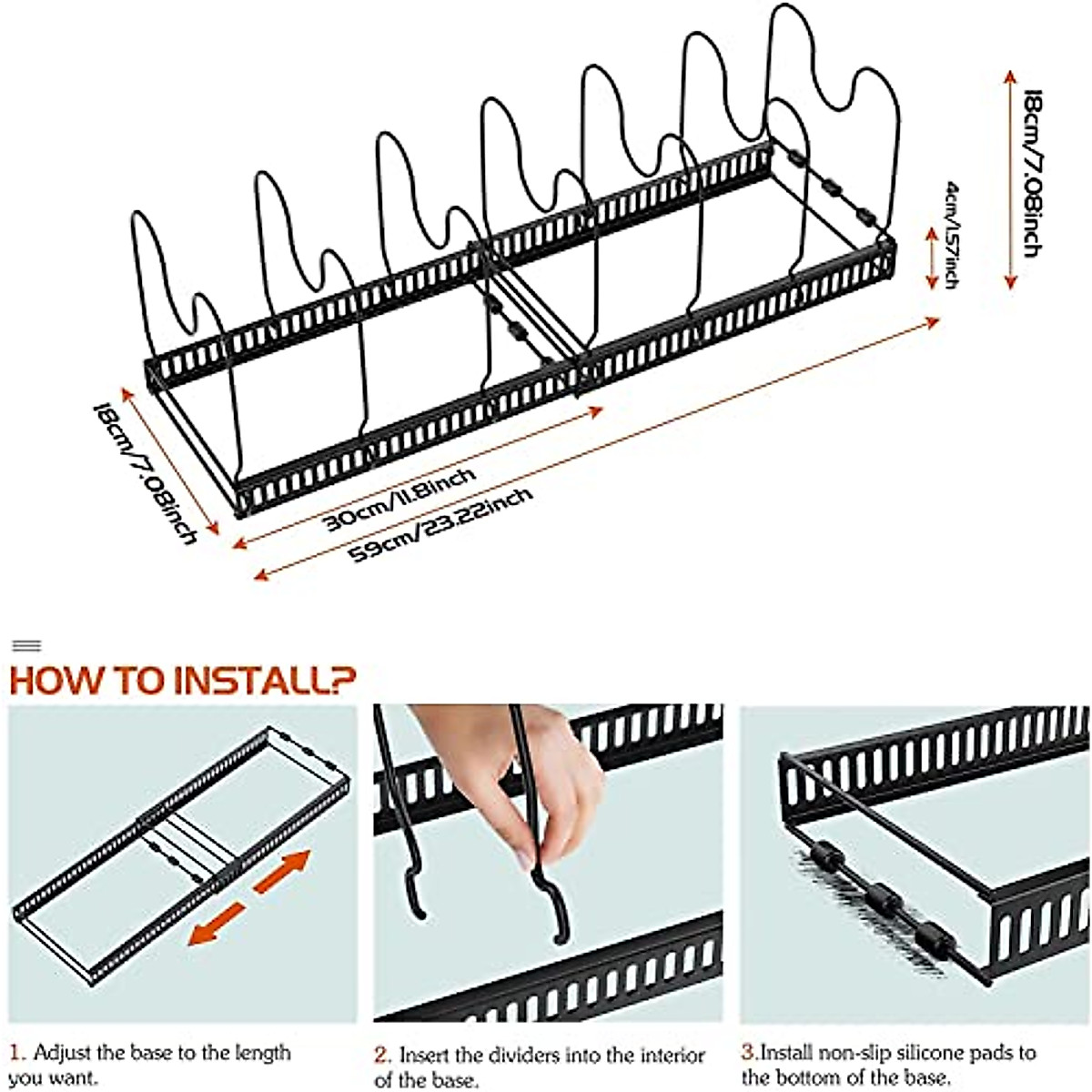 18cm/7.08inch

4cm/1.57inch

18cm/7.08inch

30cm/11.8inch

59cm/23.22inch

HOW TO INSTALL?

1. Adjust the base to the length you want.

2. Insert the dividers into the interior of the base.

3.Install non-slip silicone pads to the bottom of the base.