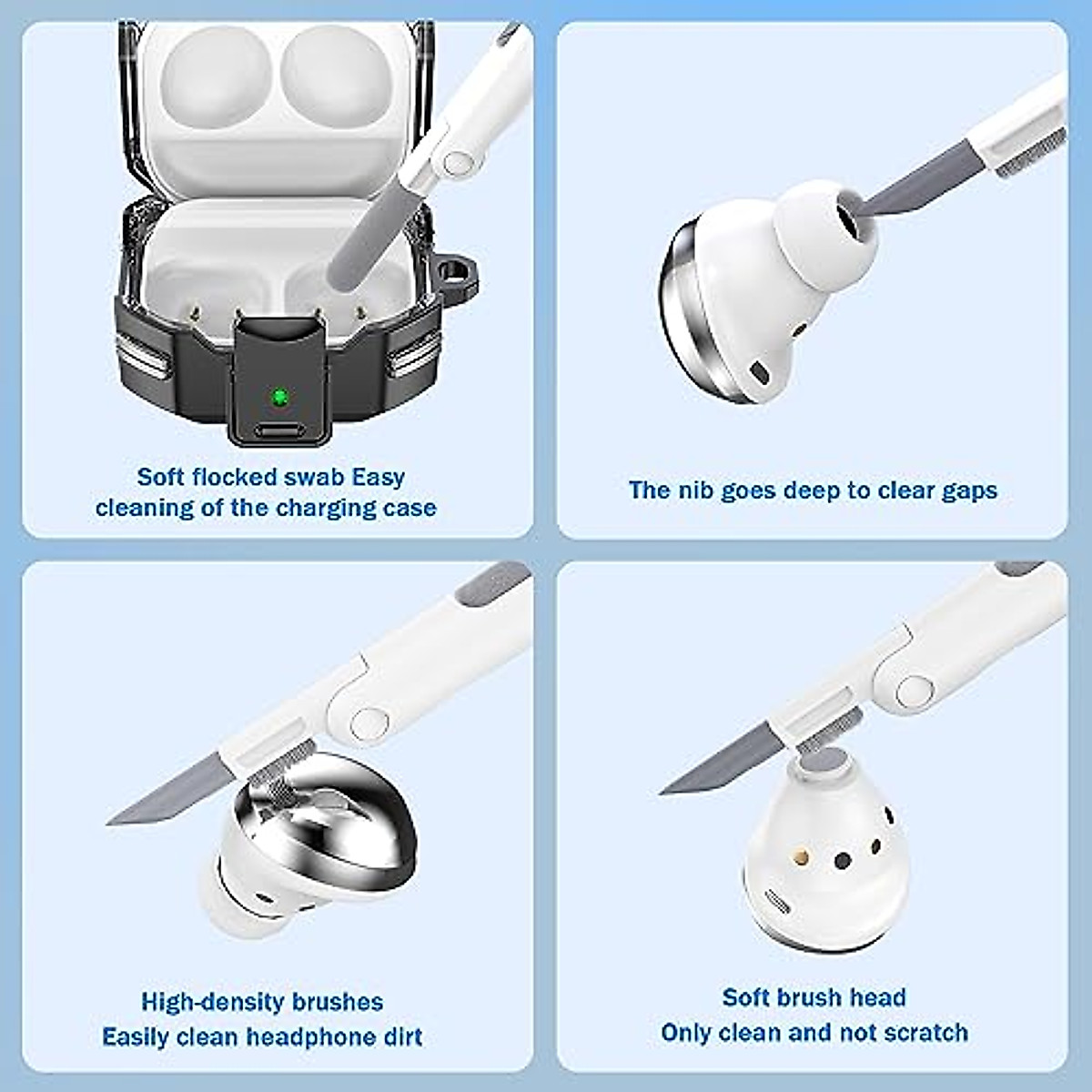 Soft flocked swab Easy cleaning of the charging case

The nib goes deep to clear gaps

High-density brushes
Easily clean headphone dirt

Soft brush head
Only clean and not scratch