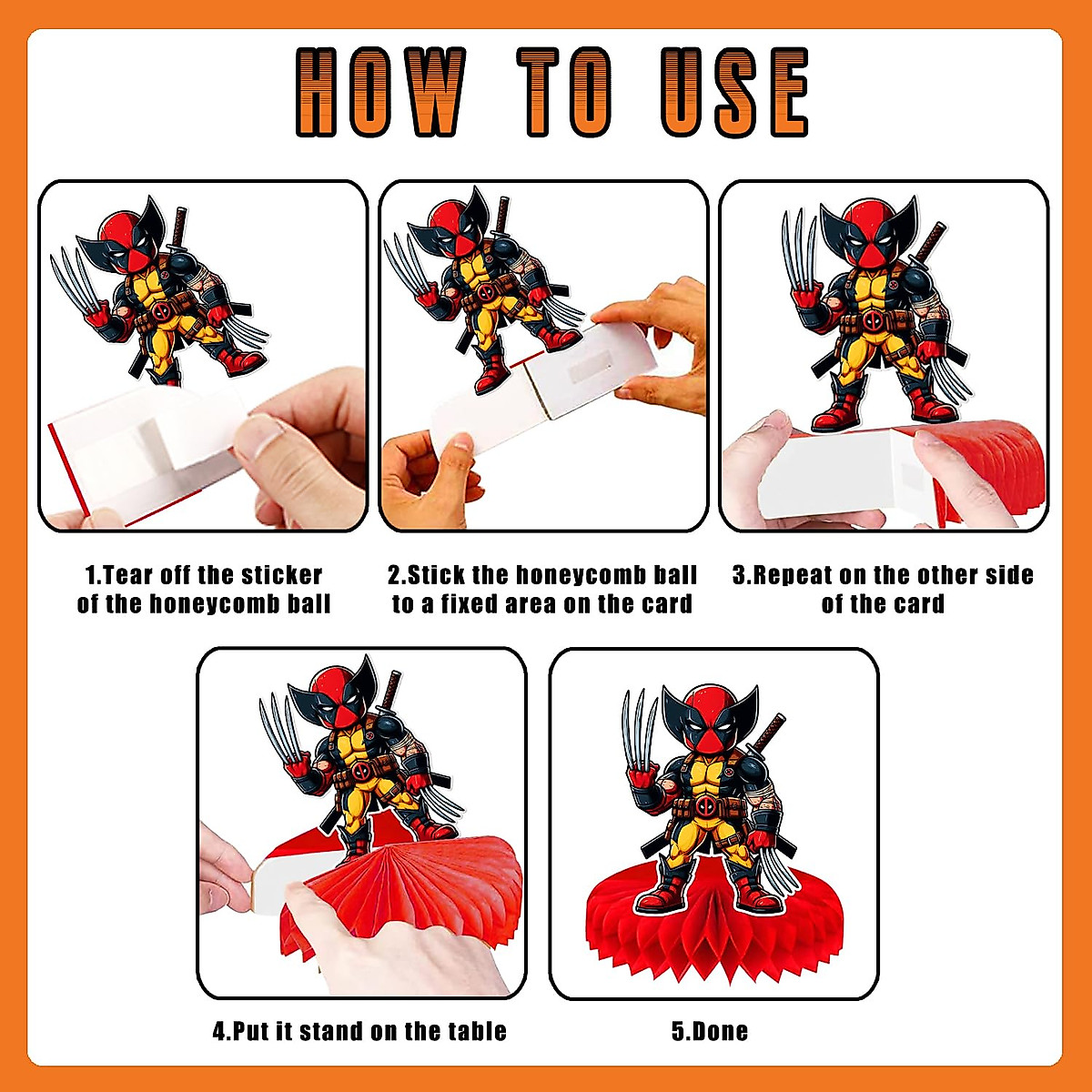 HOW TO USE

1.Tear off the sticker of the honeycomb ball

2.Stick the honeycomb ball to a fixed area on the card

3.Repeat on the other side of the card

4.Put it stand on the table

5.Done