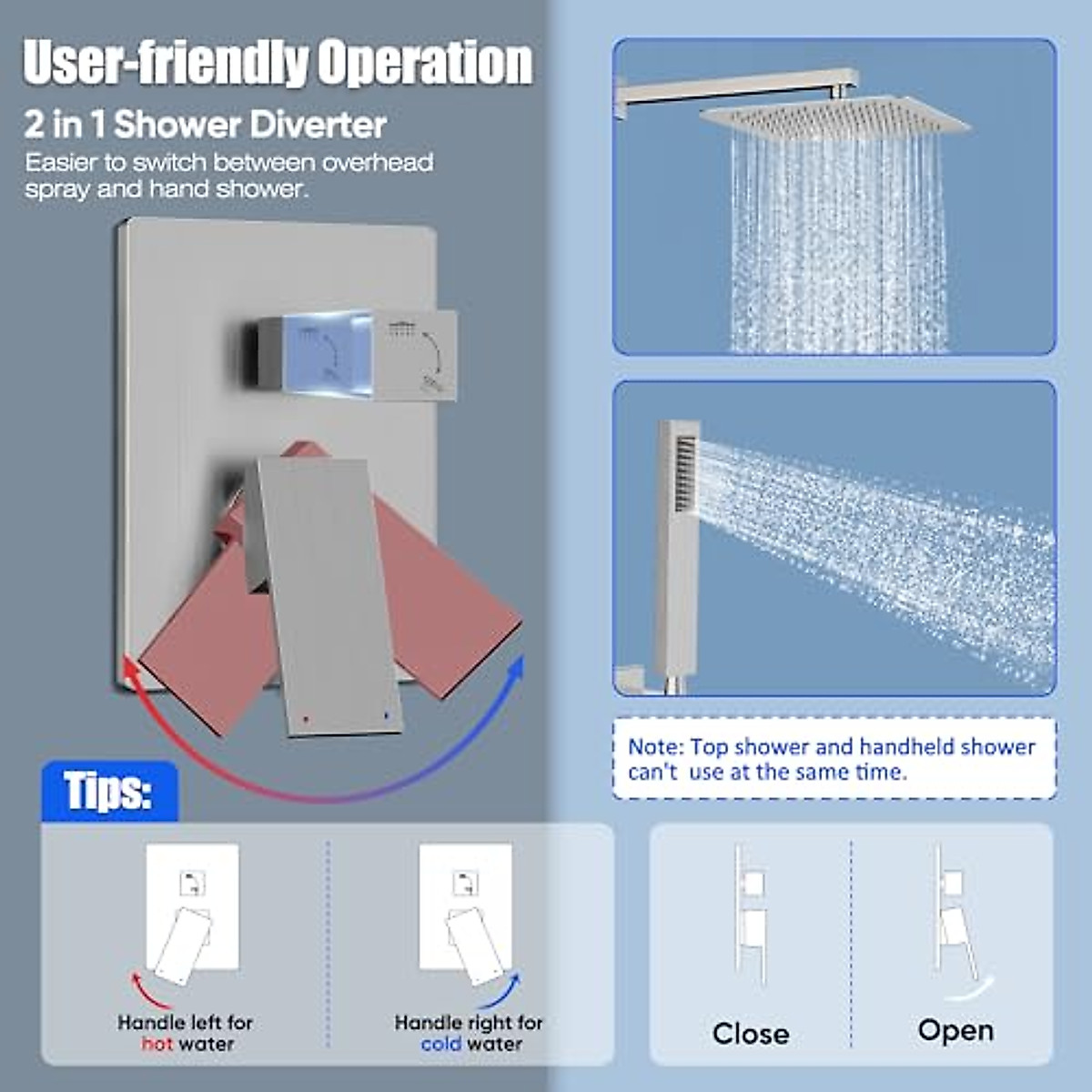 User-friendly Operation

2 in 1 Shower Diverter

Easier to switch between overhead spray and hand shower.

Note: Top shower and handheld shower can't use at the same time.

Tips:

Handle left for hot water

Handle right for cold water

Close

Open