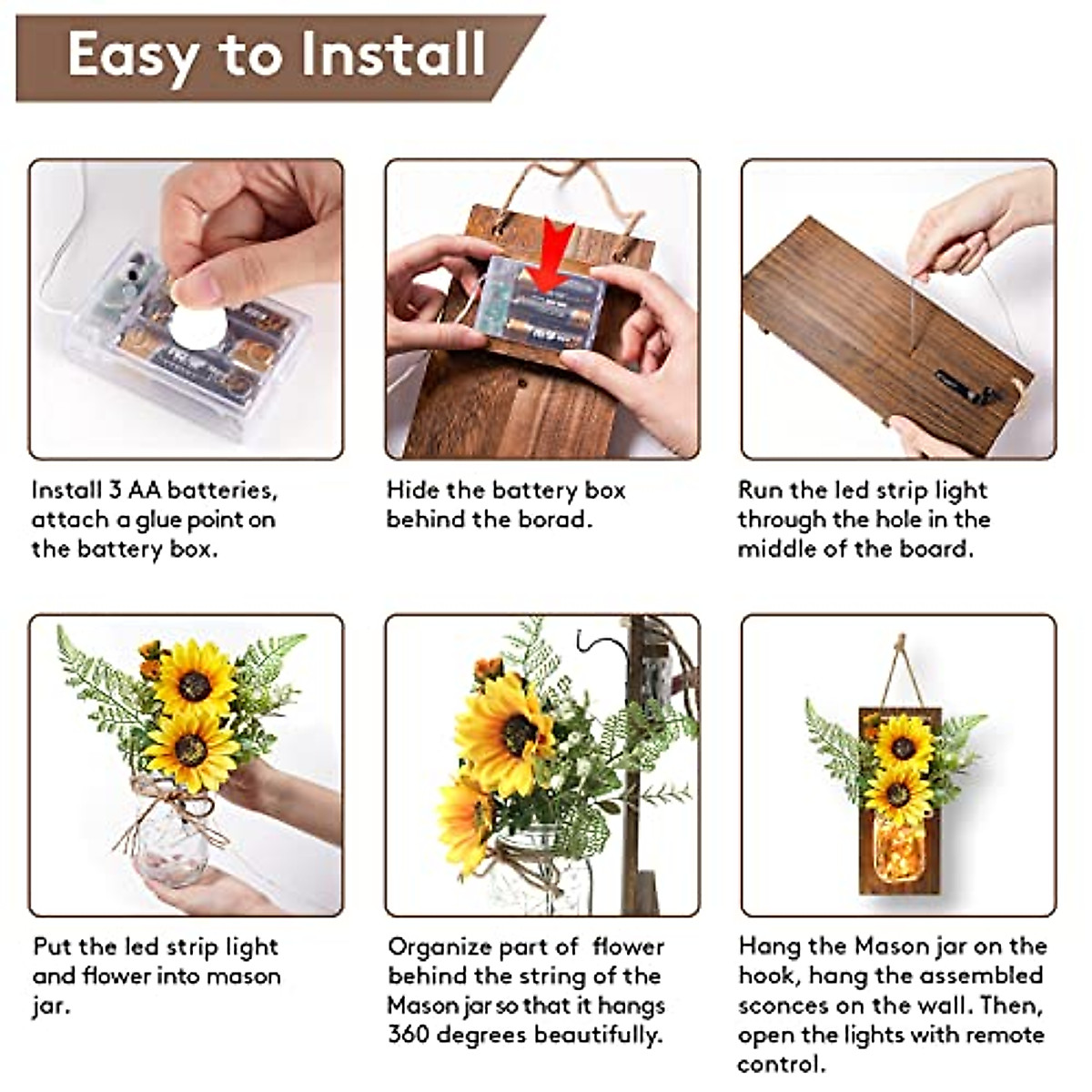 Easy to Install

Install 3 AA batteries, attach a glue point on the battery box.

Hide the battery box behind the borad.

Run the led strip light through the hole in the middle of the board.

Put the led strip light and flower into mason jar.

Organize part of flower behind the string of the Mason jar so that it hangs 360 degrees beautifully.

Hang the Mason jar on the hook, hang the assembled sconces on the wall. Then, open the lights with remote control.