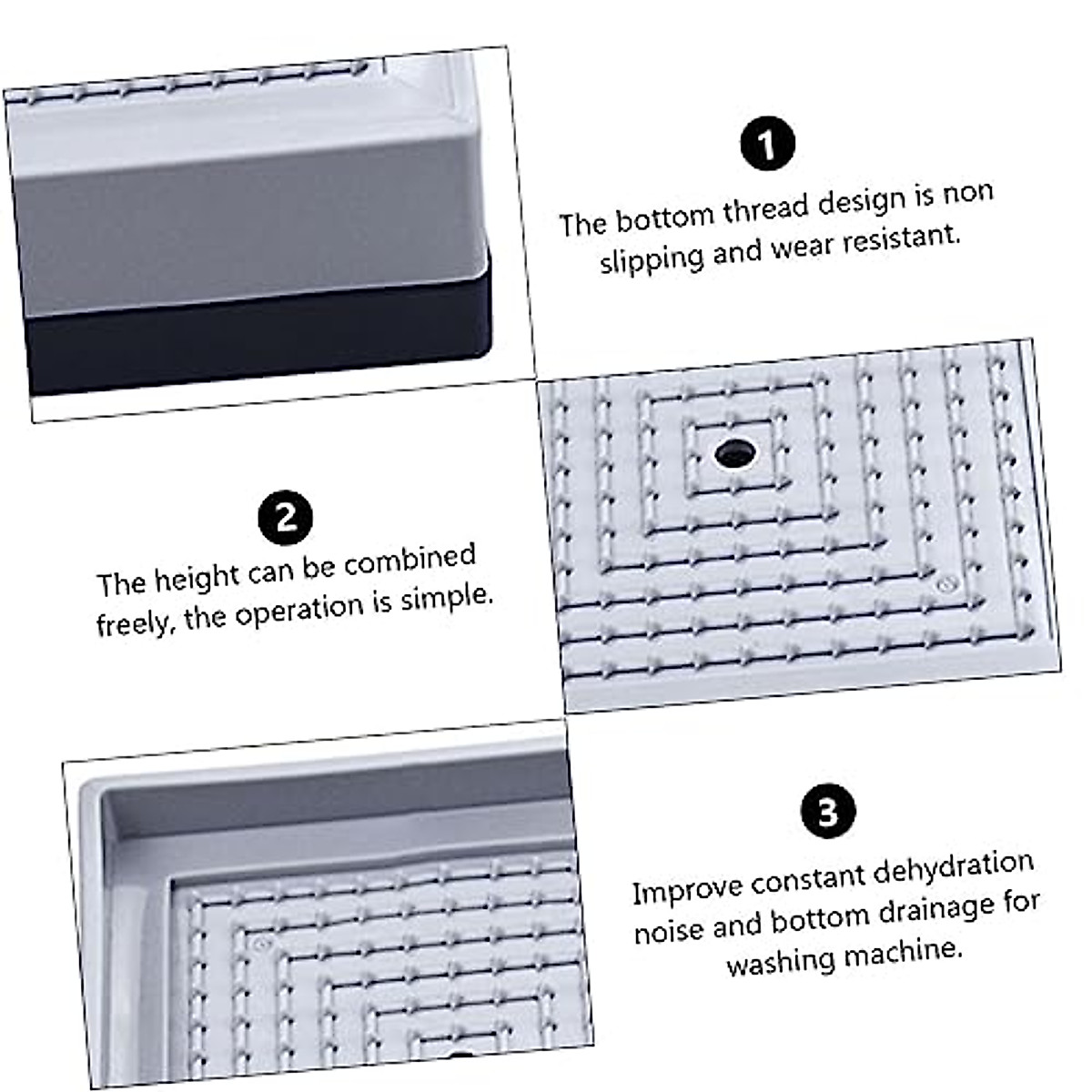 1

The bottom thread design is non slipping and wear resistant.

2

The height can be combined freely, the operation is simple.

3

Improve constant dehydration noise and bottom drainage for washing machine.