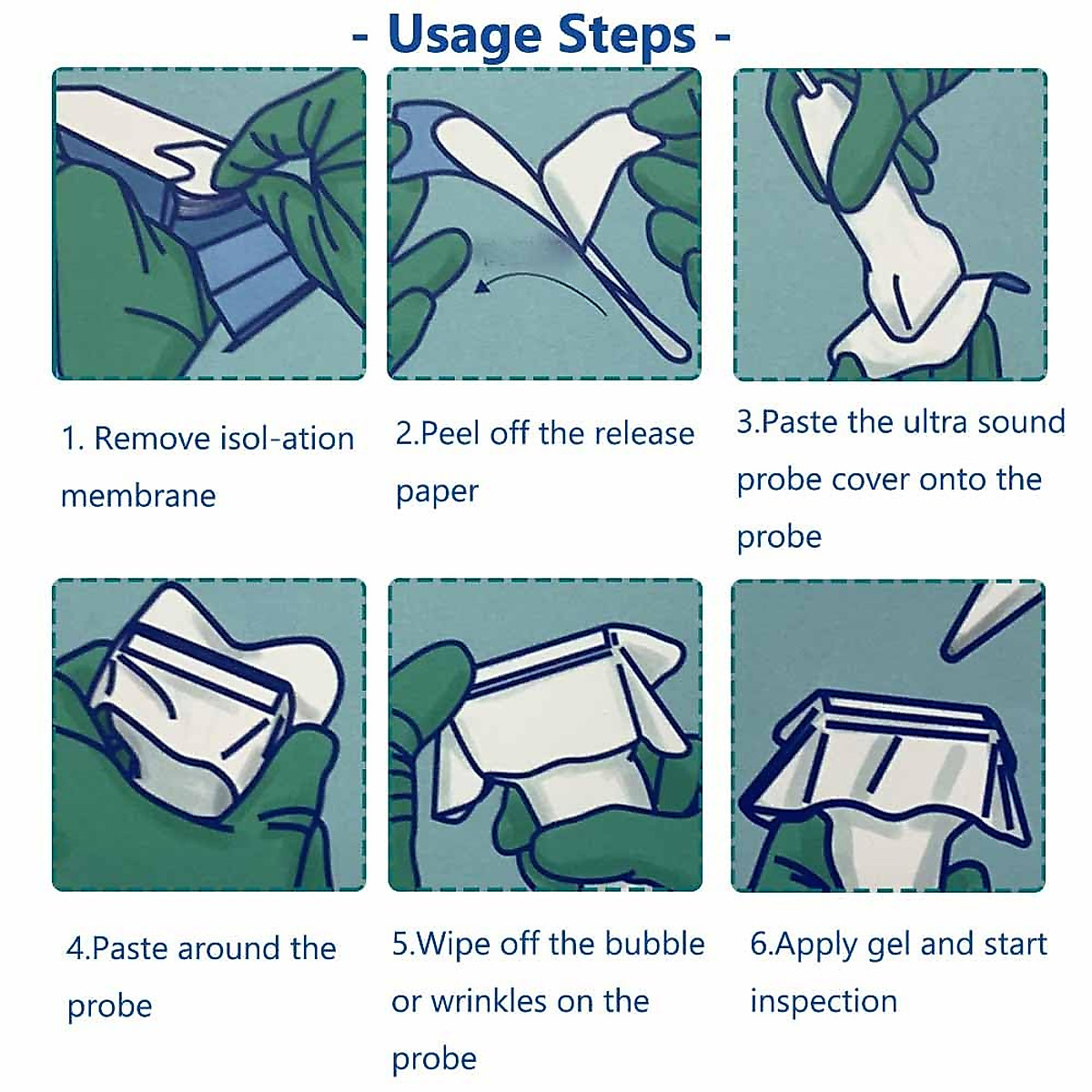 - Usage Steps -

1. Remove isol-ation membrane

2.Peel off the release paper

3.Paste the ultra sound probe cover onto the probe

4.Paste around the probe

5.Wipe off the bubble or wrinkles on the probe

6.Apply gel and start inspection