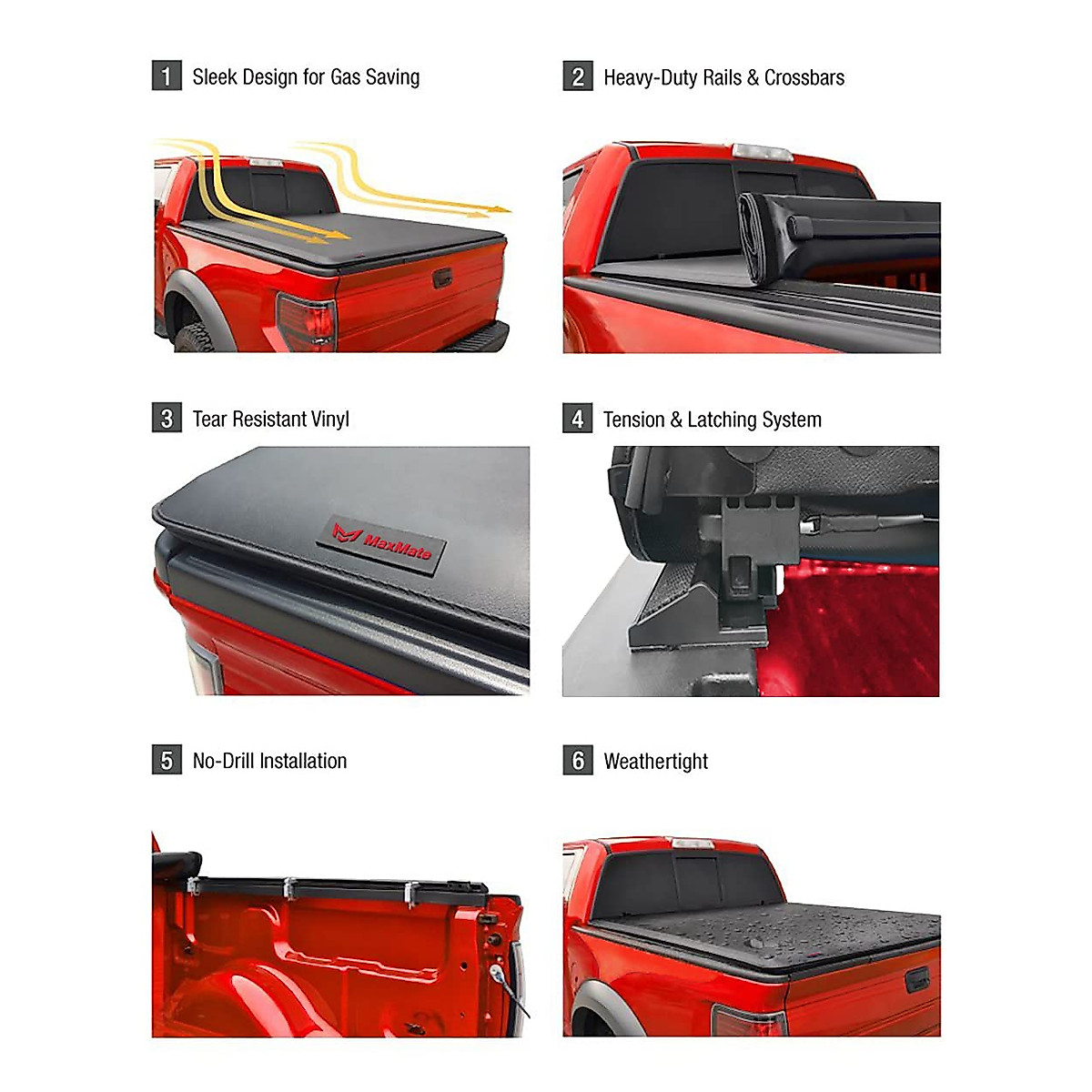 1 Sleek Design for Gas Saving

2 Heavy-Duty Rails & Crossbars

3 Tear Resistant Vinyl

MaxMate

4 Tension & Latching System

5 No-Drill Installation

6 Weathertight