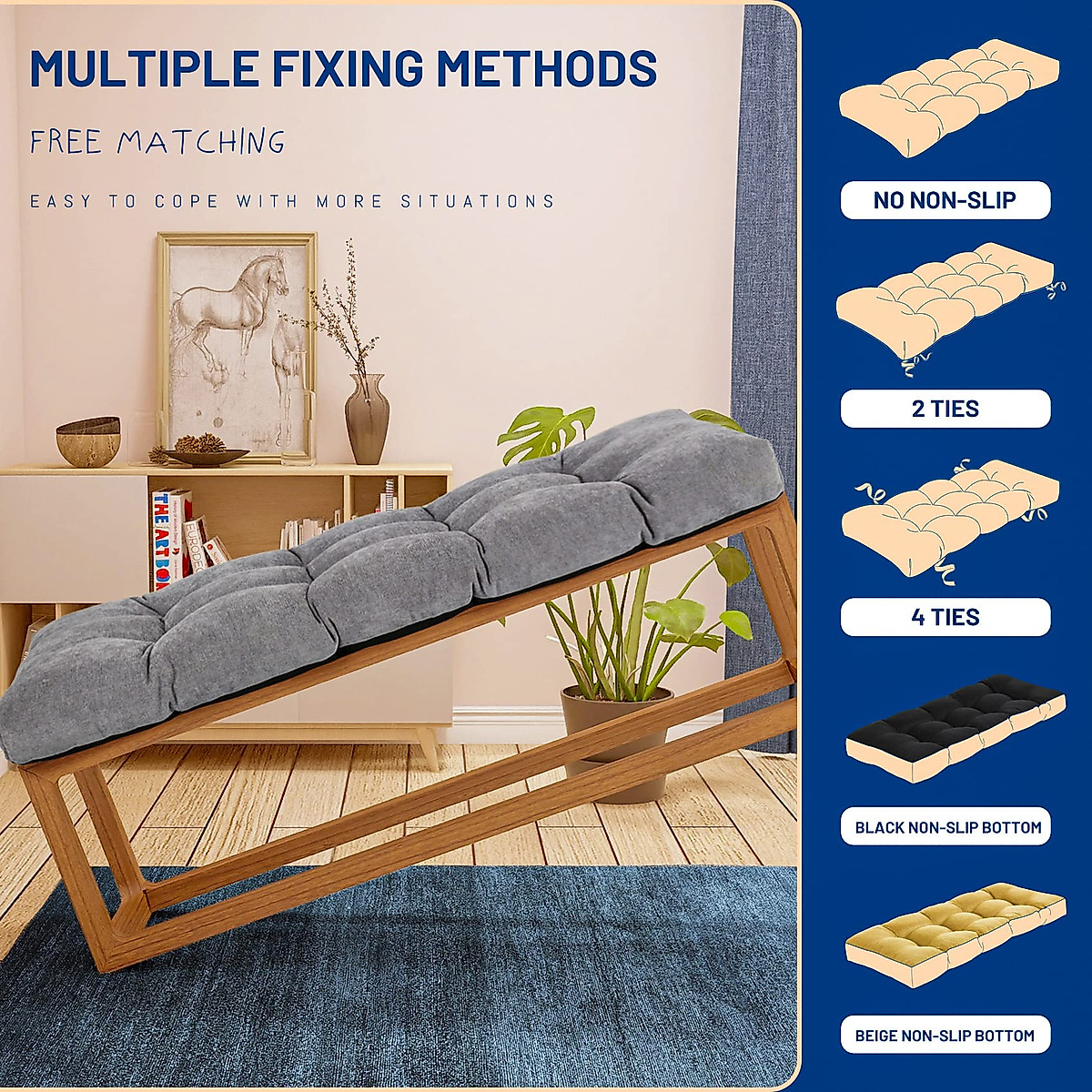 MULTIPLE FIXING METHODS

FREE MATCHING

EASY TO COPE WITH MORE SITUATIONS

THE ART BOOK

EUROPE

NO NON-SLIP

2 TIES

4 TIES

BLACK NON-SLIP BOTTOM

BEIGE NON-SLIP BOTTOM