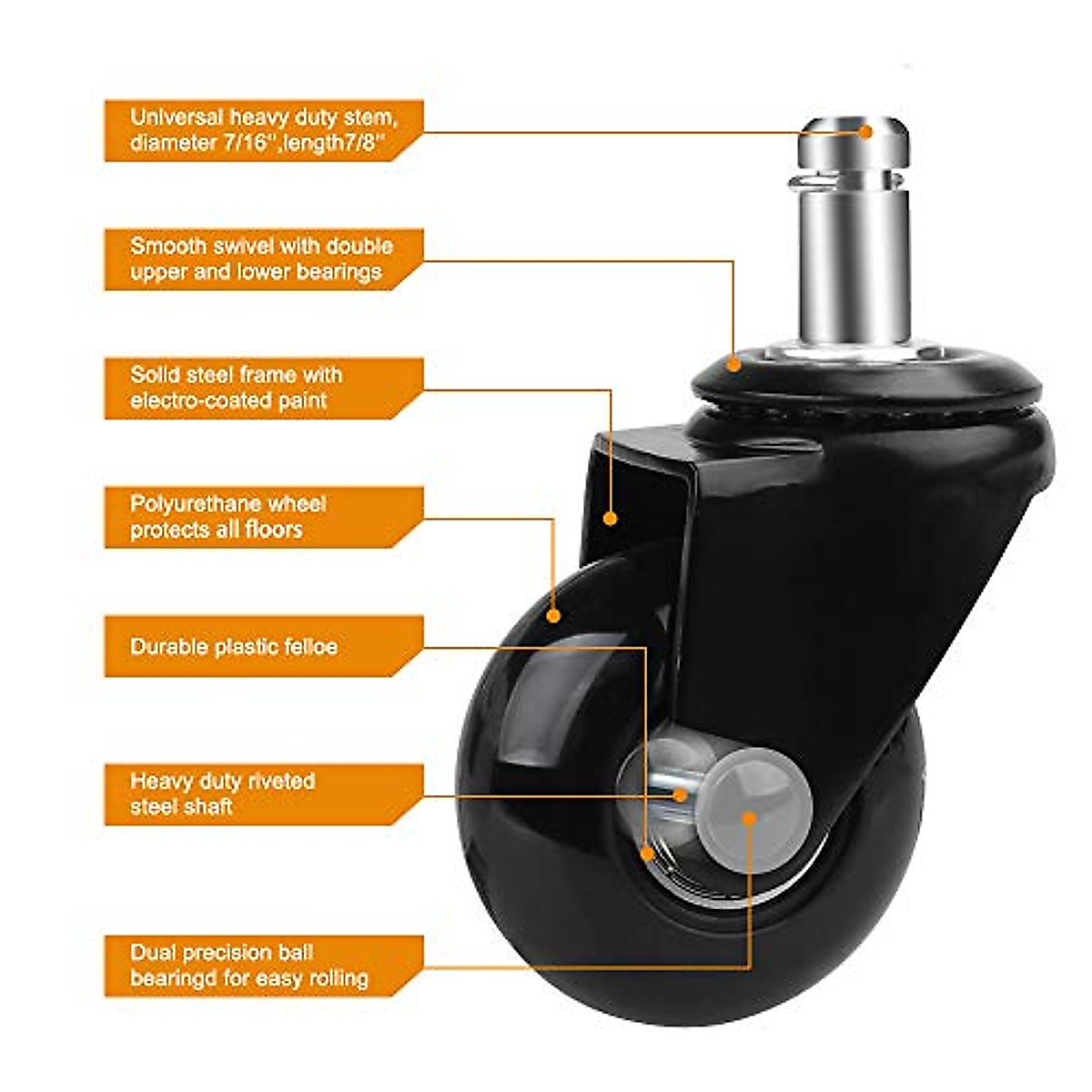 Universal heavy duty stem, diameter 7/16'',length7/8''

Smooth swivel with double upper and lower bearings

Solid steel frame with electro-coated paint

Polyurethane wheel protects all floors

Durable plastic felloe

Heavy duty riveted steel shaft

Dual precision ball bearingd for easy rolling