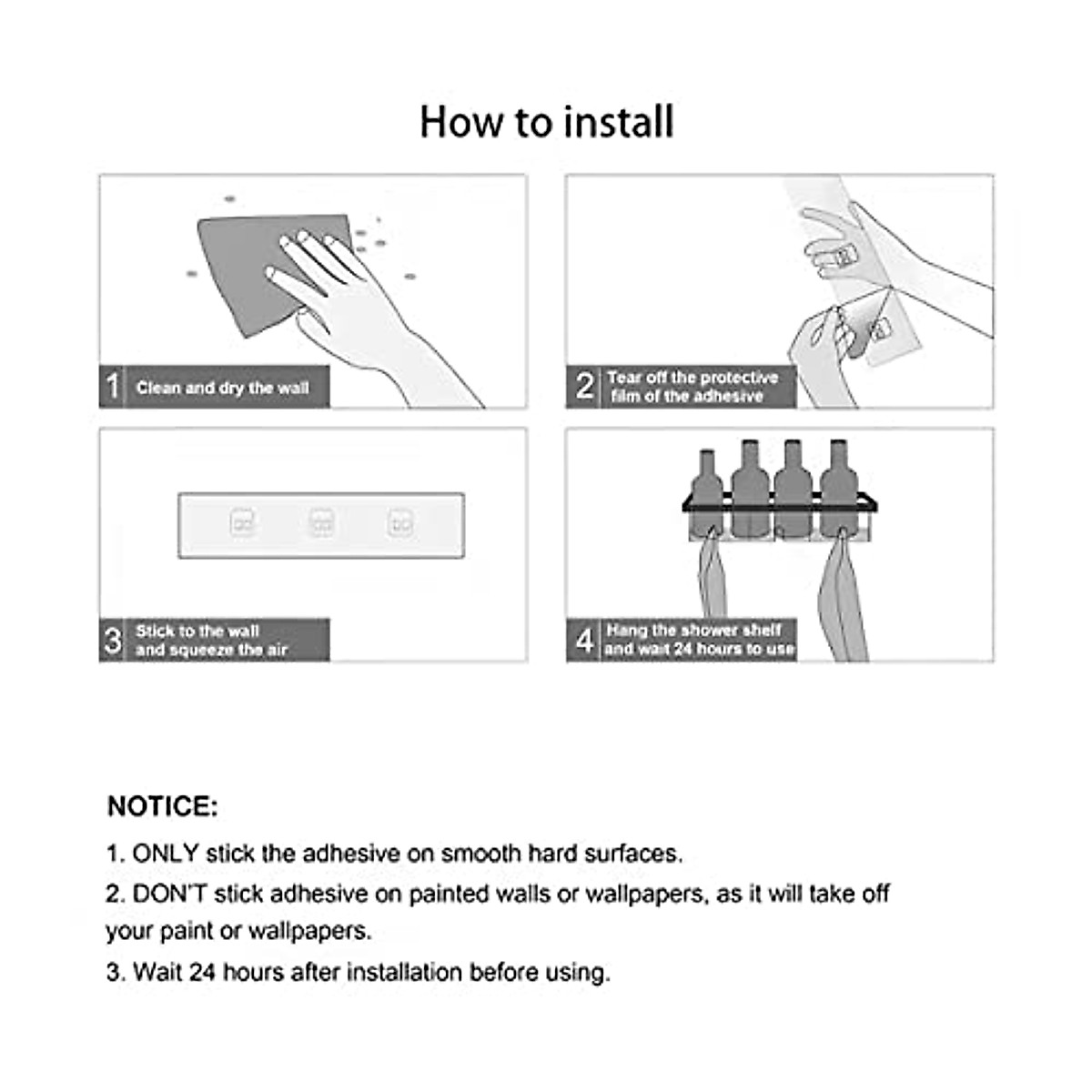 How to install

1 Clean and dry the wall

2 Tear off the protective film of the adhesive

3 Stick to the wall and squeeze the air

4 Hang the shower shelf and wait 24 hours to use

NOTICE:

1. ONLY stick the adhesive on smooth hard surfaces.

2. DON'T stick adhesive on painted walls or wallpapers, as it will take off your paint or wallpapers.

3. Wait 24 hours after installation before using.