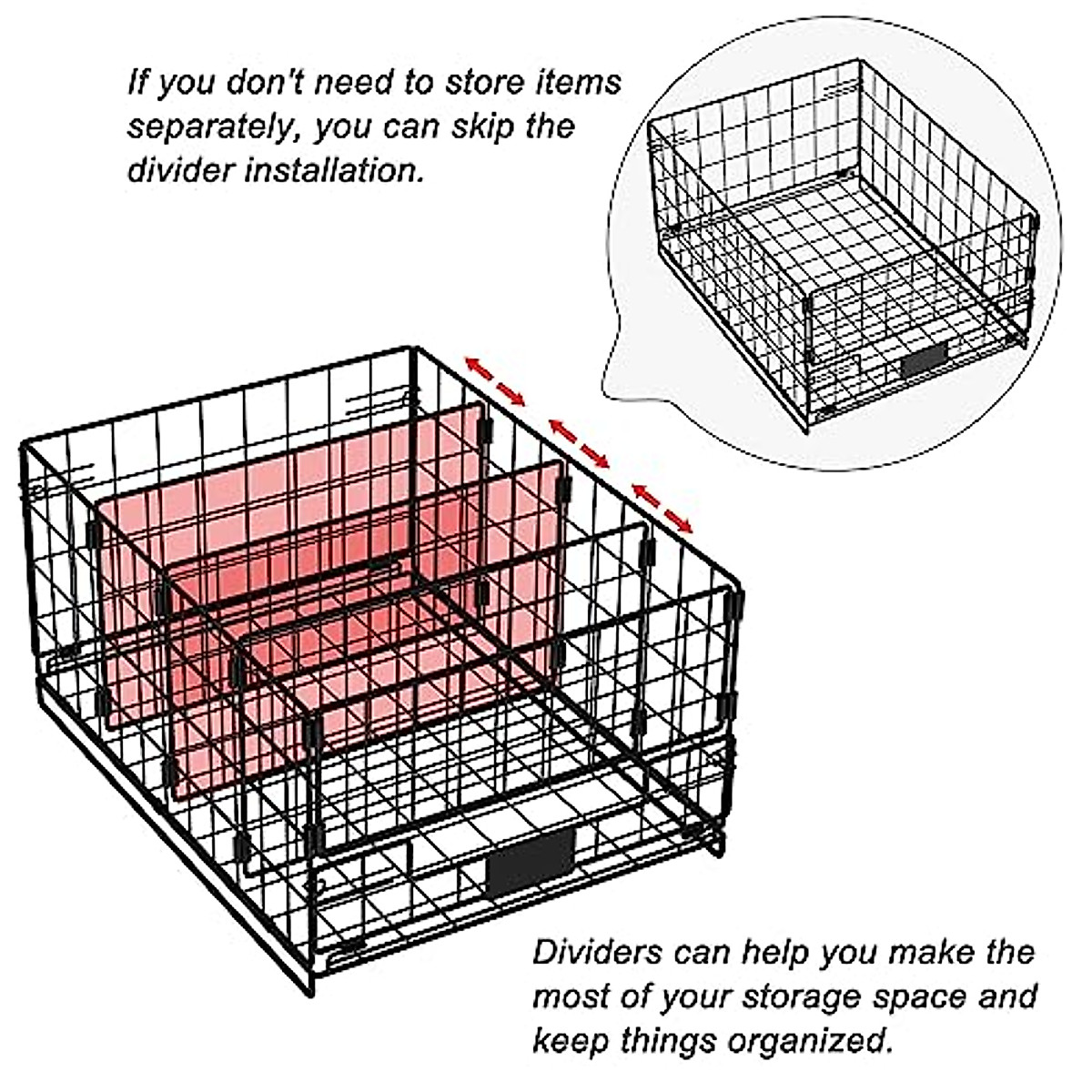 If you don't need to store items separately, you can skip the divider installation.

Dividers can help you make the most of your storage space and keep things organized.