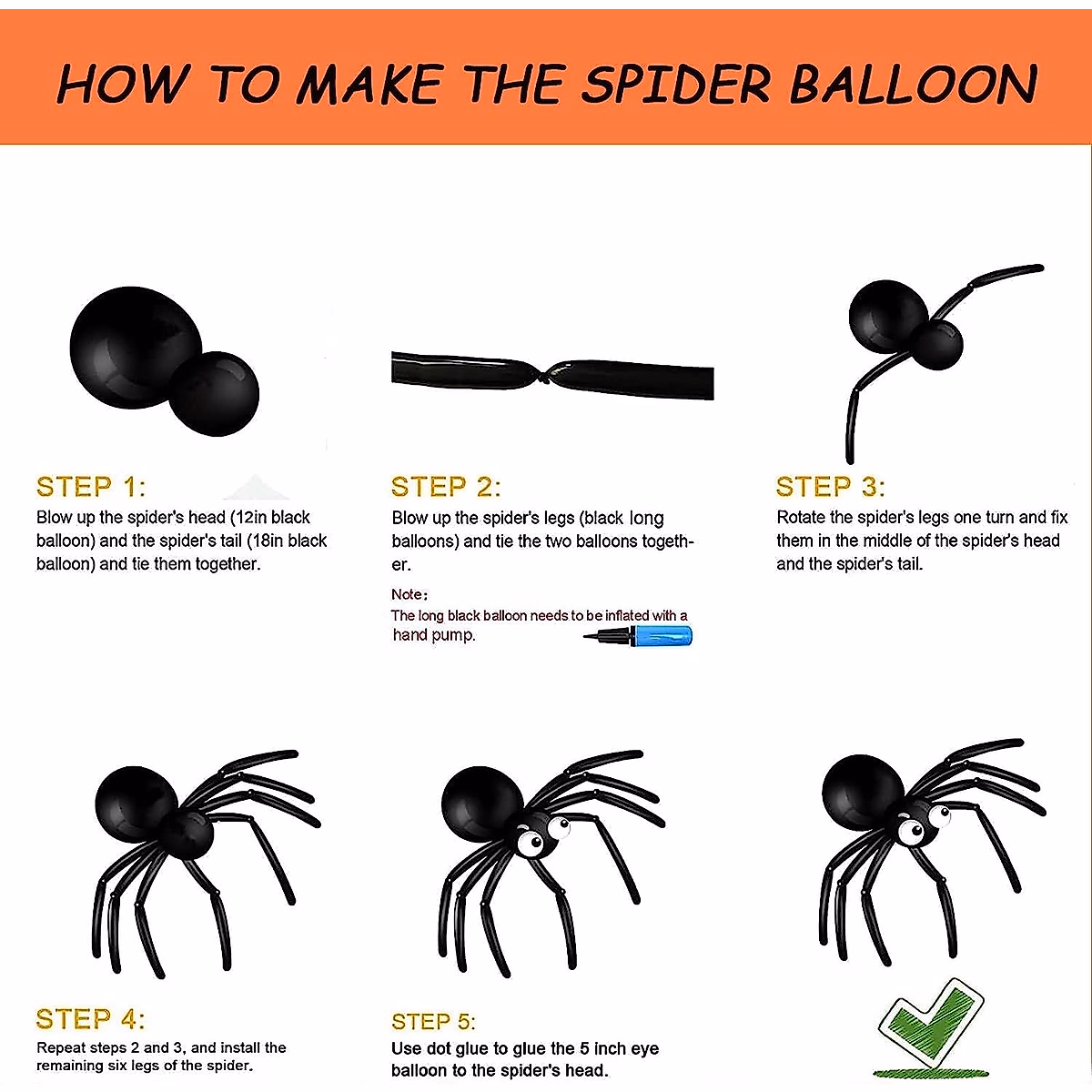 HOW TO MAKE THE SPIDER BALLOON

STEP 1:
Blow up the spider's head (12in black balloon) and the spider's tail (18in black balloon) and tie them together.

STEP 2:
Blow up the spider's legs (black long balloons) and tie the two balloons together.

Note:
The long black balloon needs to be inflated with a hand pump.

STEP 3:
Rotate the spider's legs one turn and fix them in the middle of the spider's head and the spider's tail.

STEP 4:
Repeat steps 2 and 3, and install the remaining six legs of the spider.

STEP 5:
Use dot glue to glue the 5 inch eye balloon to the spider's head.