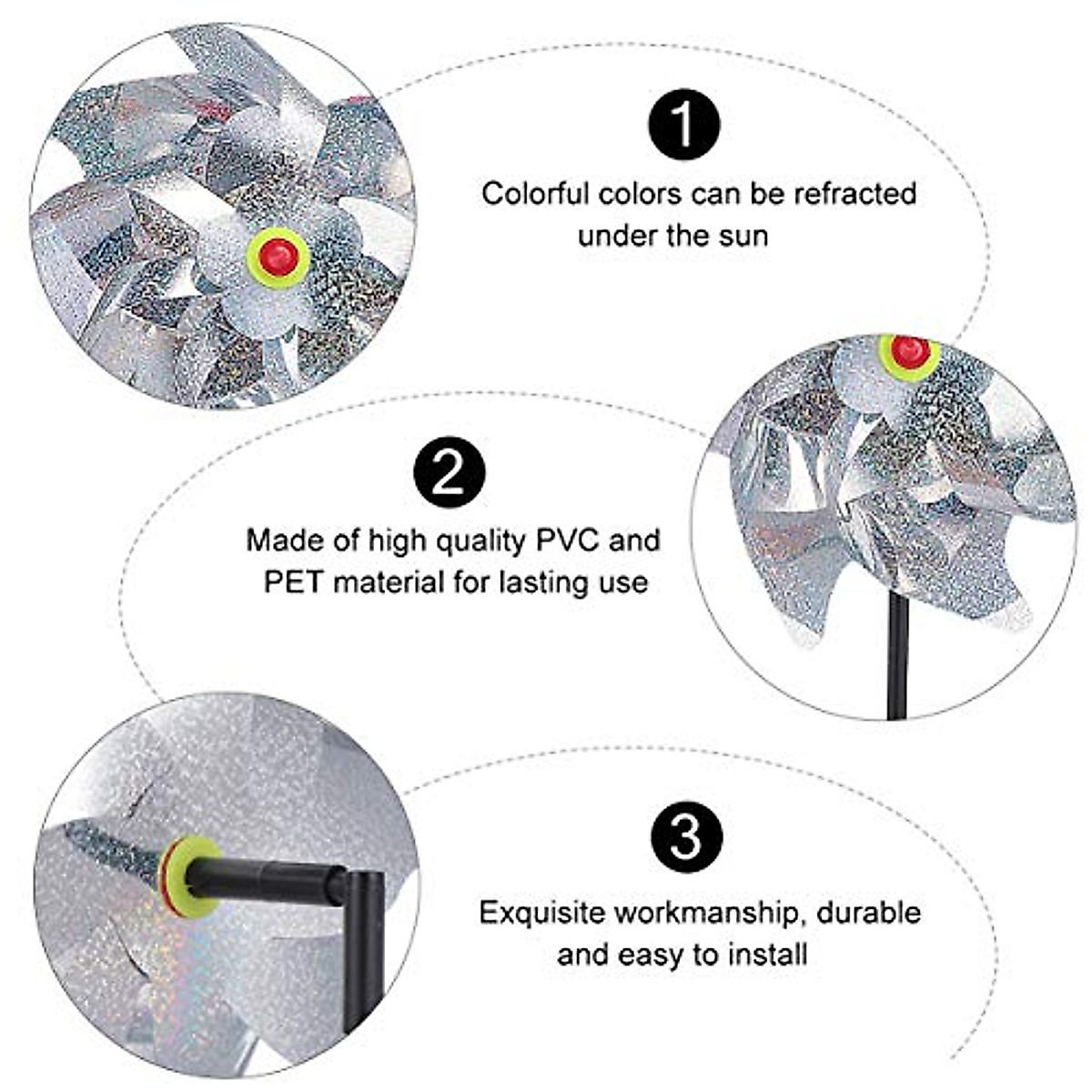 1

Colorful colors can be refracted under the sun

2

Made of high quality PVC and PET material for lasting use

3

Exquisite workmanship, durable and easy to install