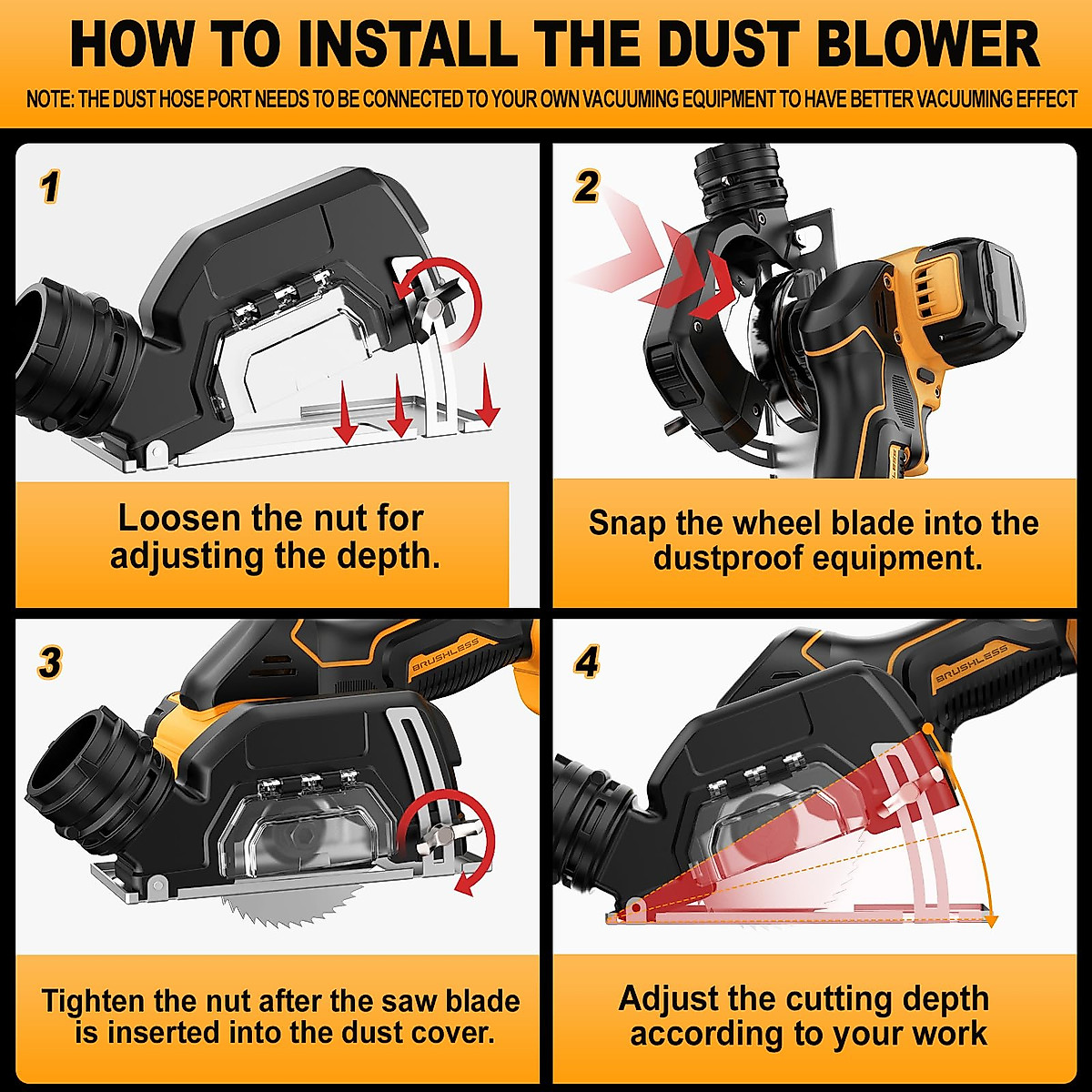 HOW TO INSTALL THE DUST BLOWER

NOTE: THE DUST HOSE PORT NEEDS TO BE CONNECTED TO YOUR OWN VACUUMING EQUIPMENT TO HAVE BETTER VACUUMING EFFECT

1

Loosen the nut for adjusting the depth.

2

Snap the wheel blade into the dustproof equipment.

3

BRUSHLESS

Tighten the nut after the saw blade is inserted into the dust cover.

4

BRUSHLESS

Adjust the cutting depth according to your work