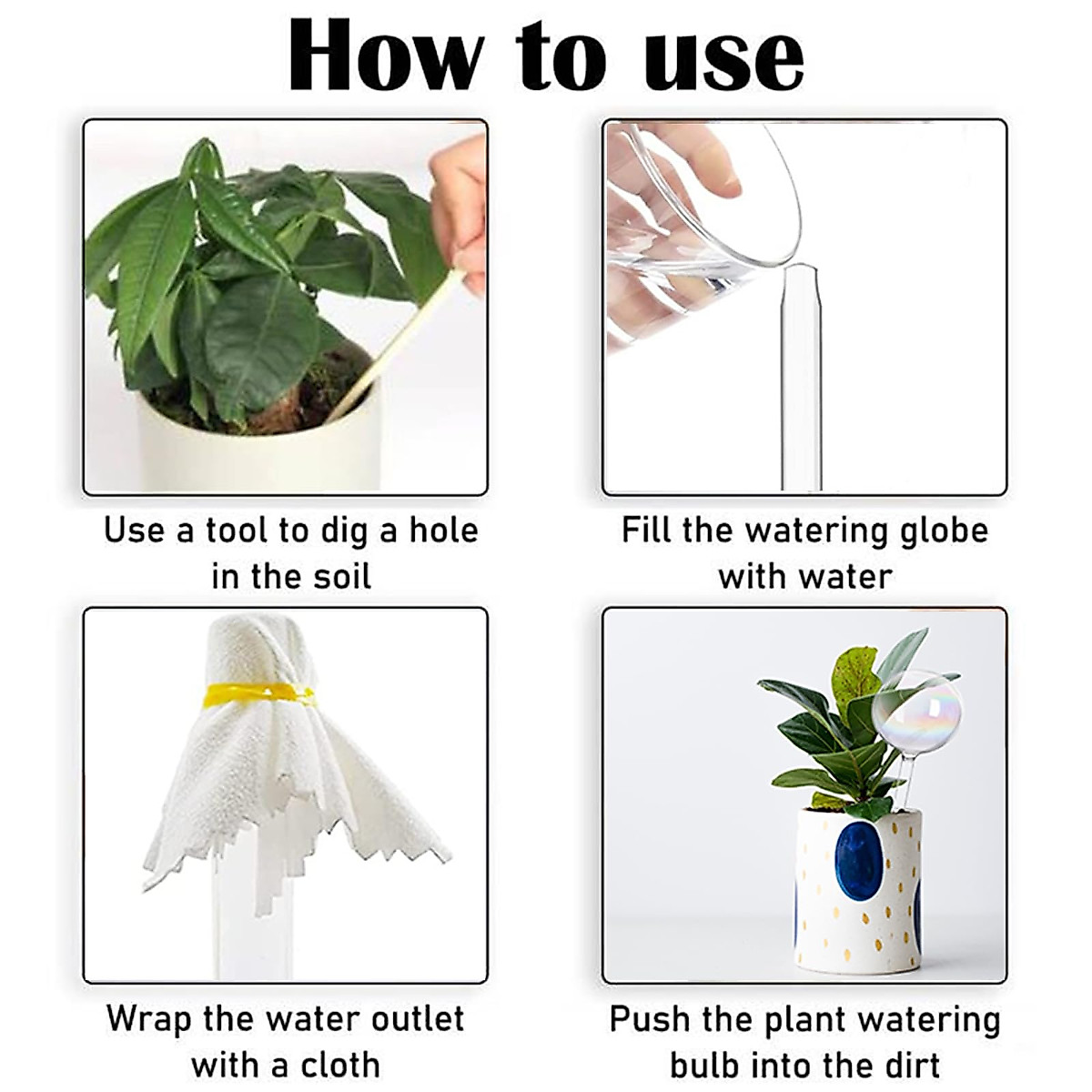 How to use

Use a tool to dig a hole in the soil

Fill the watering globe with water

Wrap the water outlet with a cloth

Push the plant watering bulb into the dirt