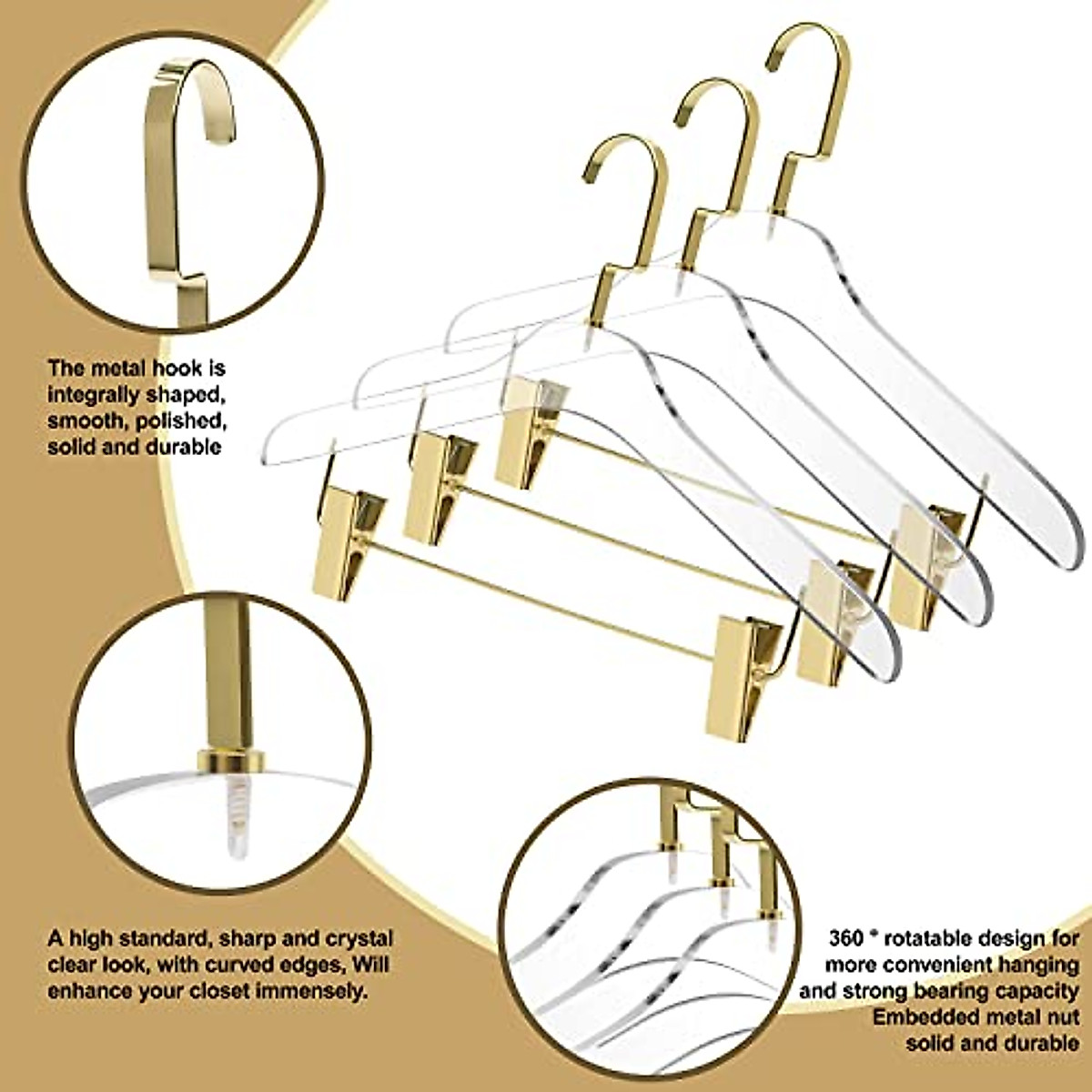 The metal hook is integrally shaped, smooth, polished, solid and durable

A high standard, sharp and crystal clear look, with curved edges, Will enhance your closet immensely.

360 ° rotatable design for more convenient hanging and strong bearing capacity Embedded metal nut solid and durable