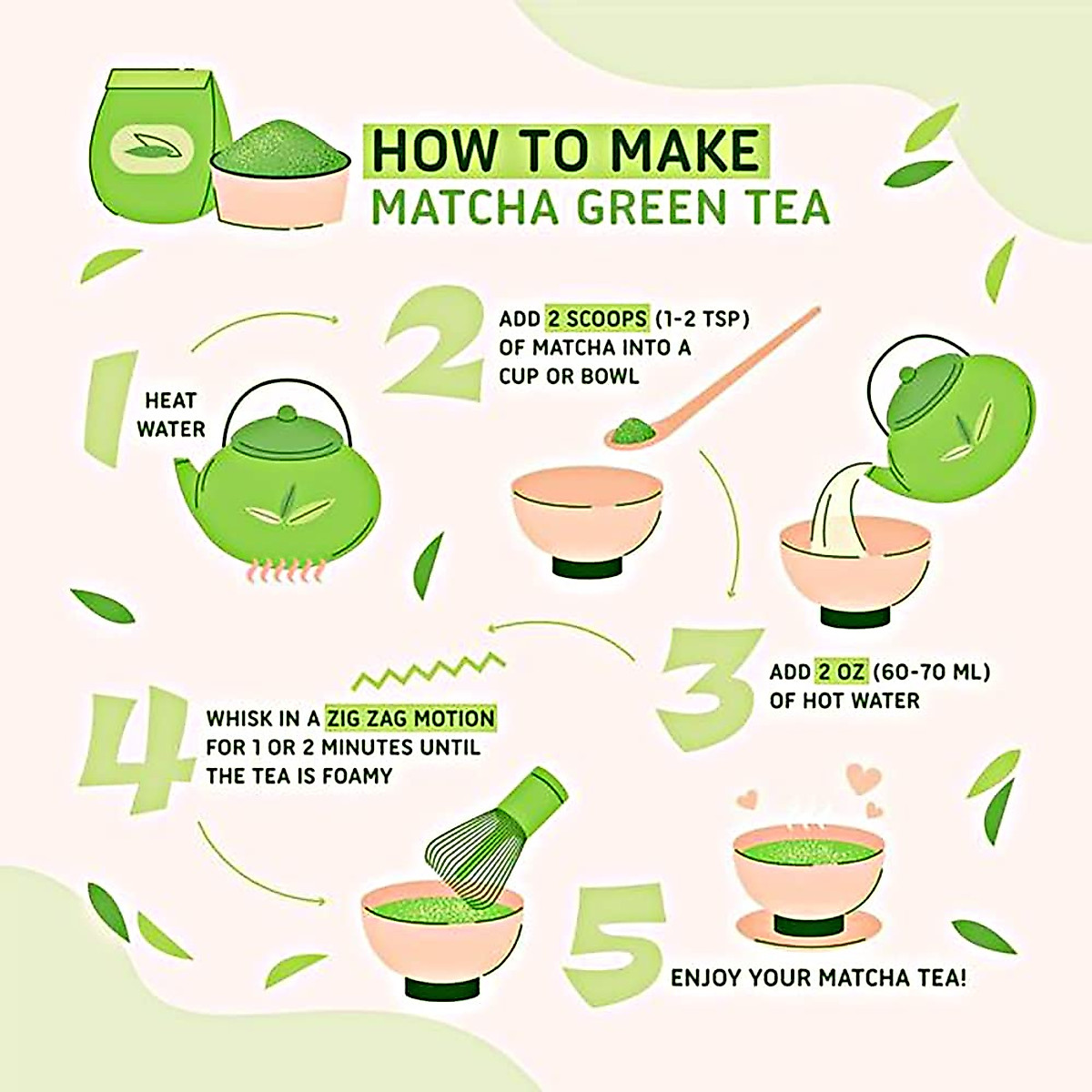 HOW TO MAKE
MATCHA GREEN TEA

1
HEAT WATER

2
ADD 2 SCOOPS (1-2 TSP) OF MATCHA INTO A CUP OR BOWL

3
ADD 2 OZ (60-70 ML) OF HOT WATER

4
WHISK IN A ZIG ZAG MOTION FOR 1 OR 2 MINUTES UNTIL THE TEA IS FOAMY

5
ENJOY YOUR MATCHA TEA!