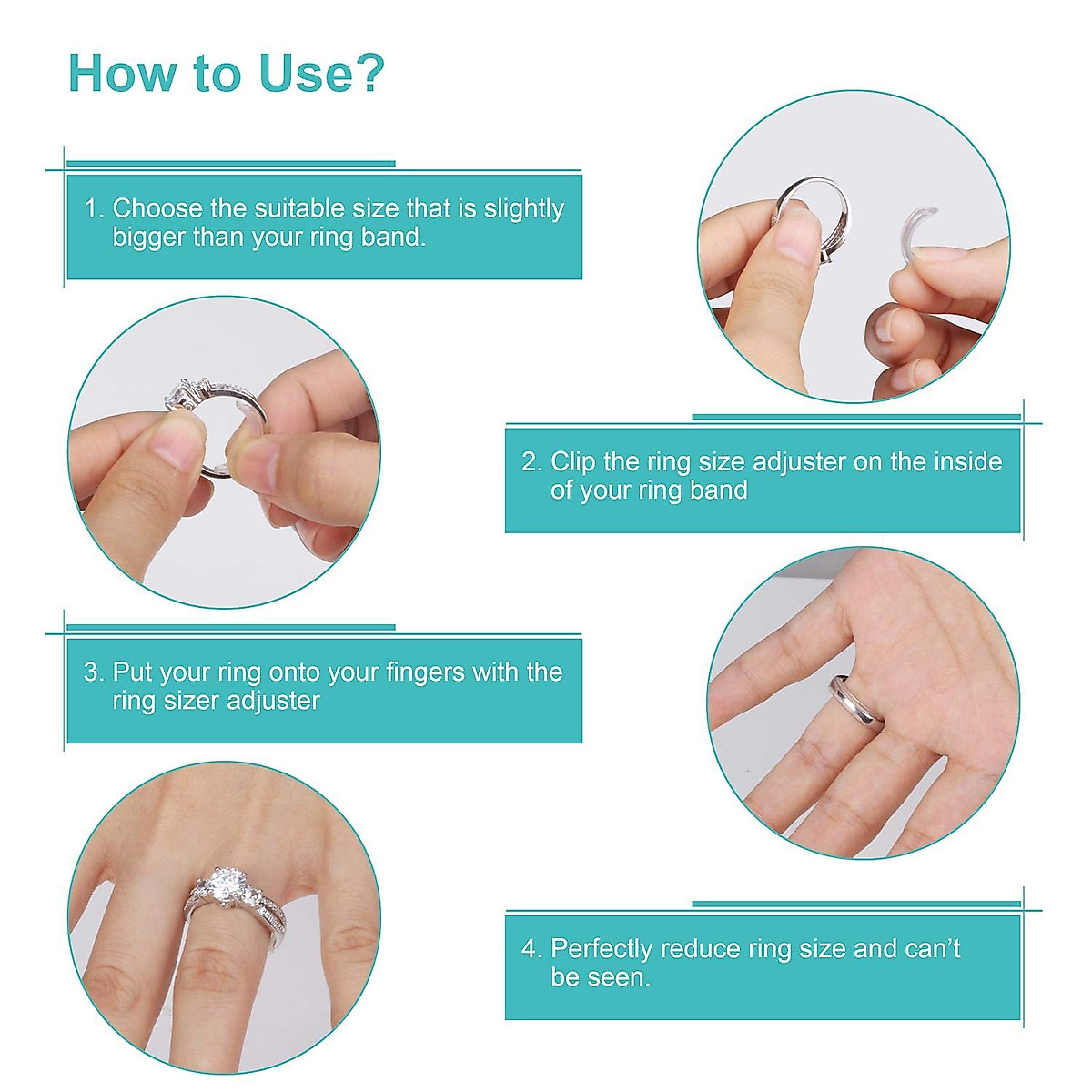 How to Use?

1. Choose the suitable size that is slightly bigger than your ring band.

2. Clip the ring size adjuster on the inside of your ring band

3. Put your ring onto your fingers with the ring sizer adjuster

4. Perfectly reduce ring size and can't be seen.