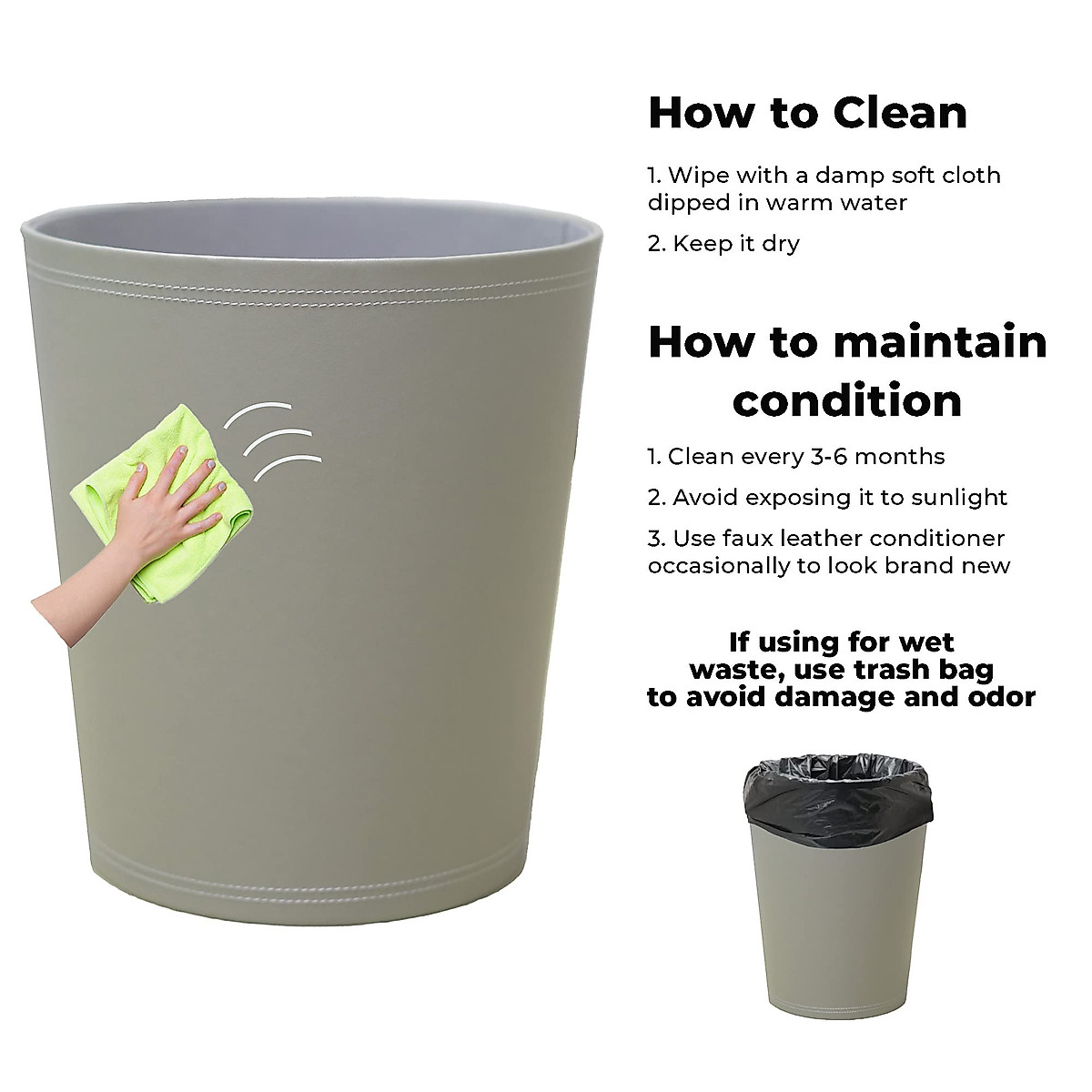 How to Clean

1. Wipe with a damp soft cloth dipped in warm water

2. Keep it dry

How to maintain condition

1. Clean every 3-6 months

2. Avoid exposing it to sunlight

3. Use faux leather conditioner occasionally to look brand new

If using for wet waste, use trash bag to avoid damage and odor