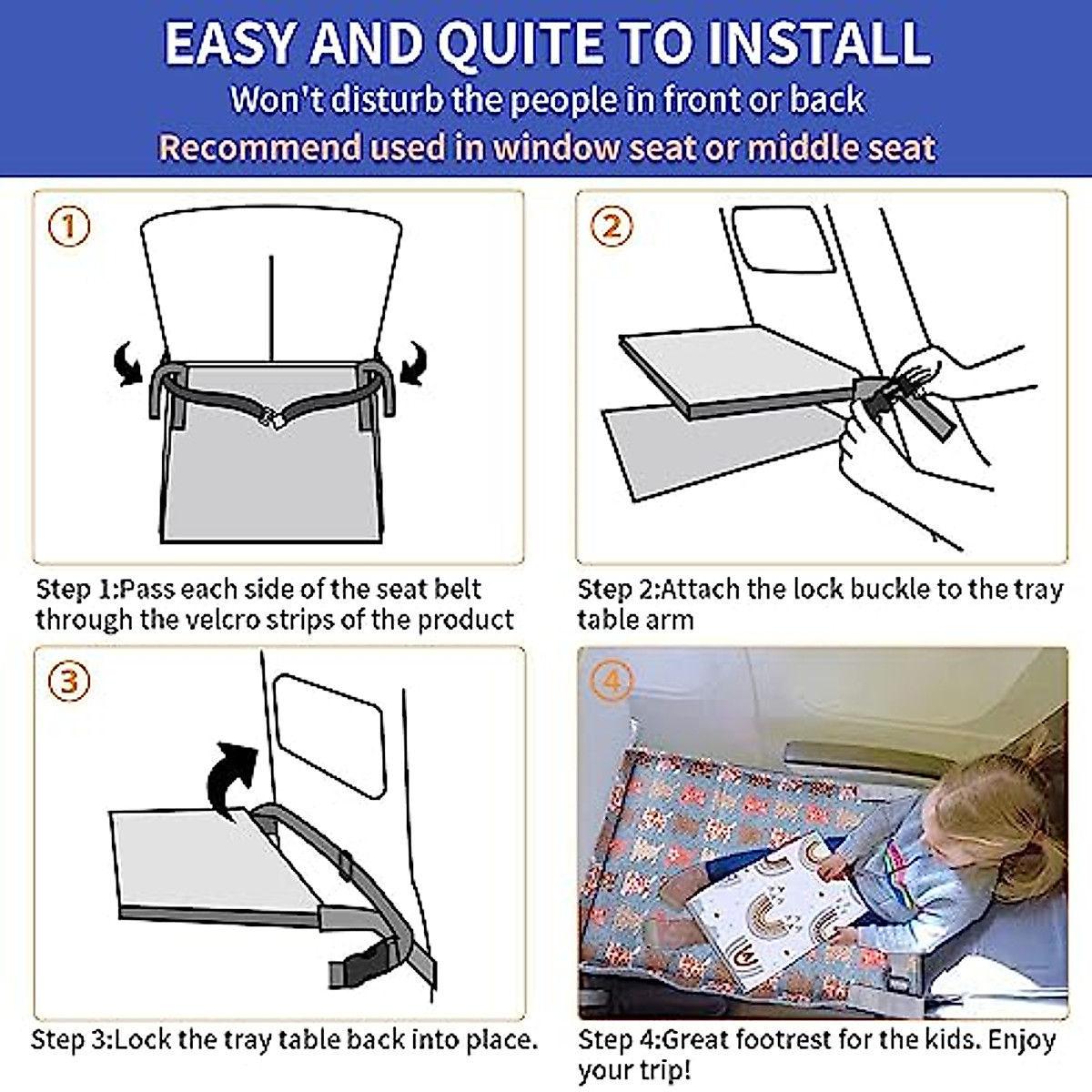 EASY AND QUITE TO INSTALL
Won't disturb the people in front or back
Recommend used in window seat or middle seat

①

Step 1:Pass each side of the seat belt through the velcro strips of the product

②

Step 2:Attach the lock buckle to the tray table arm

③

Step 3:Lock the tray table back into place.

④

Step 4:Great footrest for the kids. Enjoy your trip!