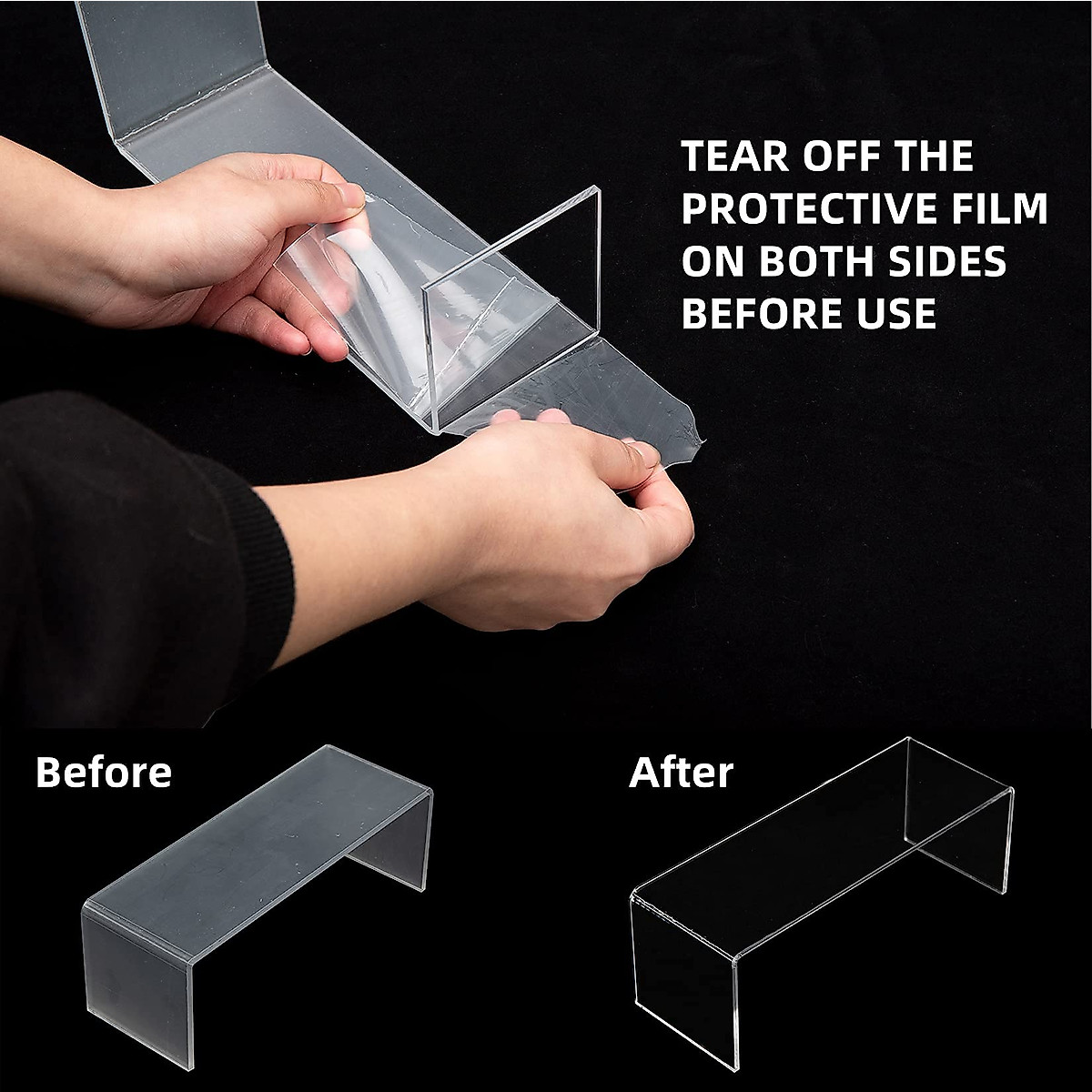 TEAR OFF THE PROTECTIVE FILM ON BOTH SIDES BEFORE USE

Before

After