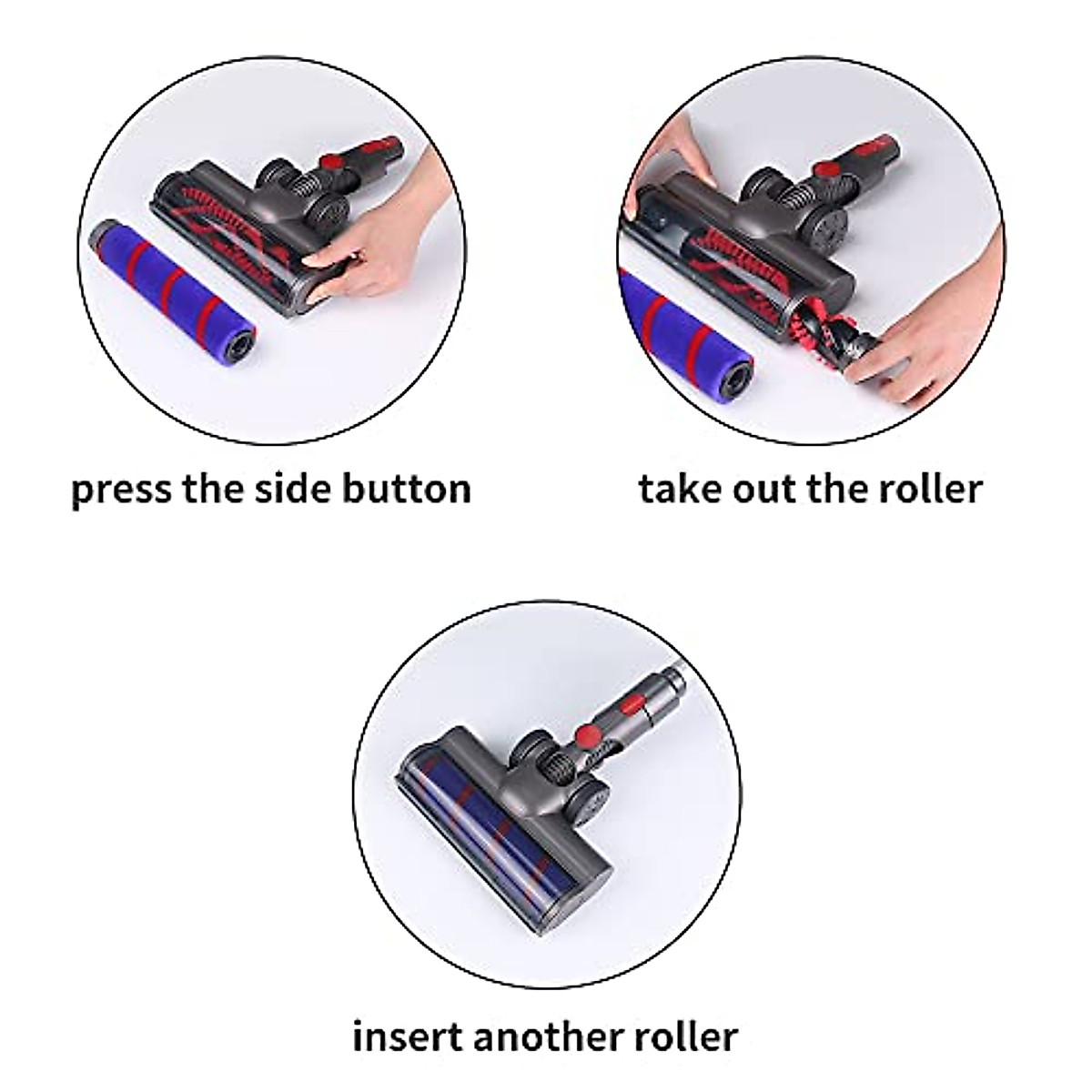 press the side button

take out the roller

insert another roller