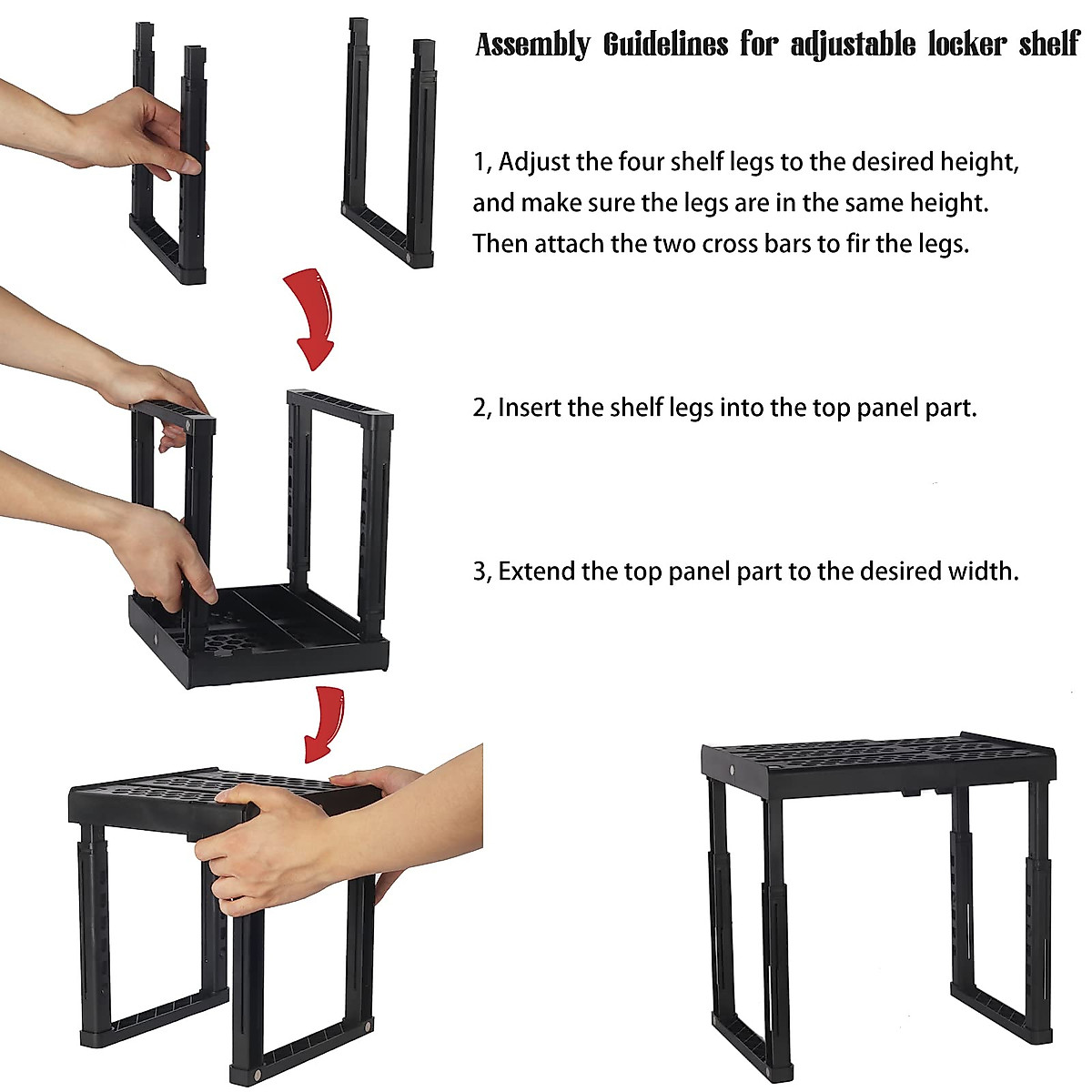 Assembly Guidelines for adjustable locker shelf

1, Adjust the four shelf legs to the desired height, and make sure the legs are in the same height. Then attach the two cross bars to fir the legs.

2, Insert the shelf legs into the top panel part.

3, Extend the top panel part to the desired width.