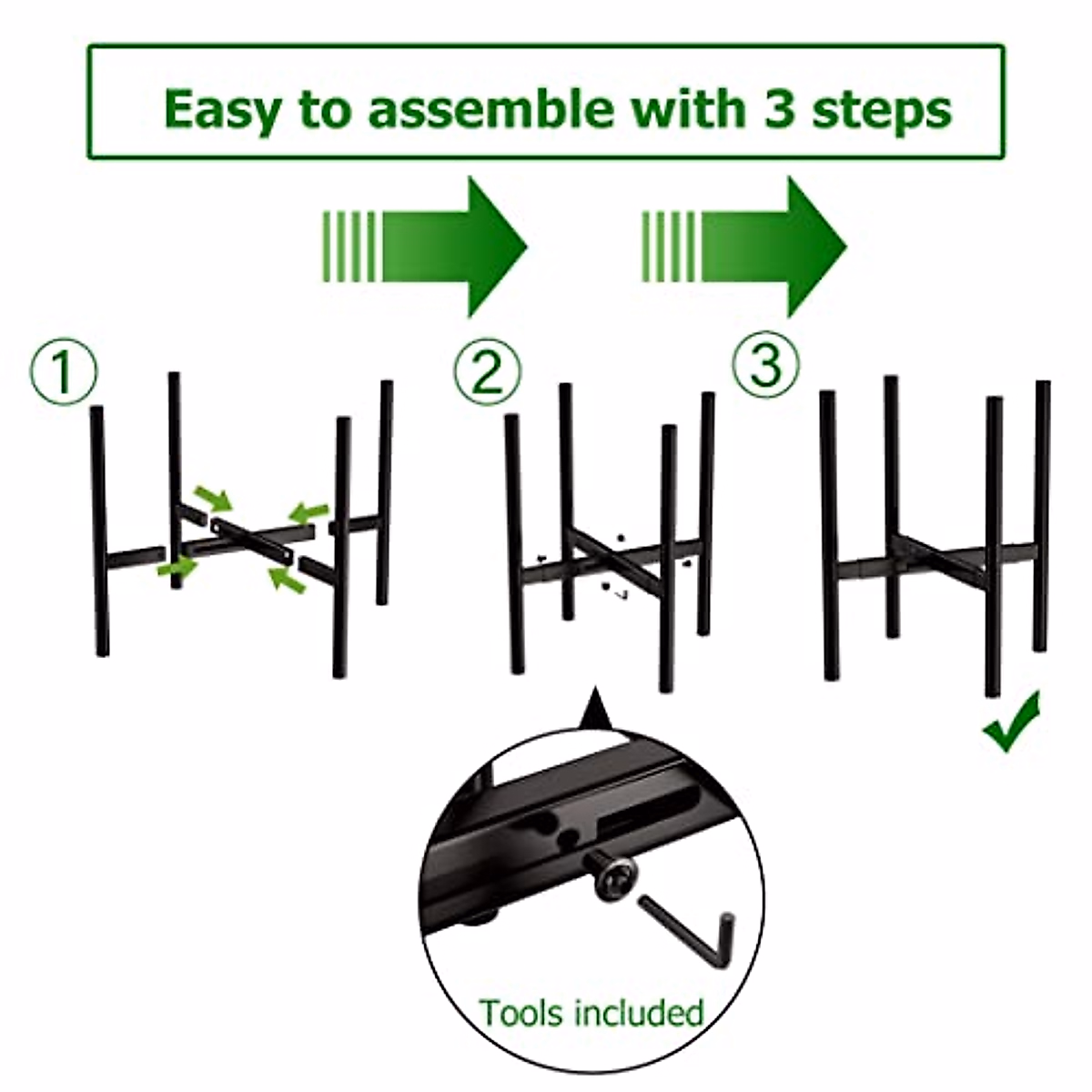 Easy to assemble with 3 steps

①

②

③

Tools included