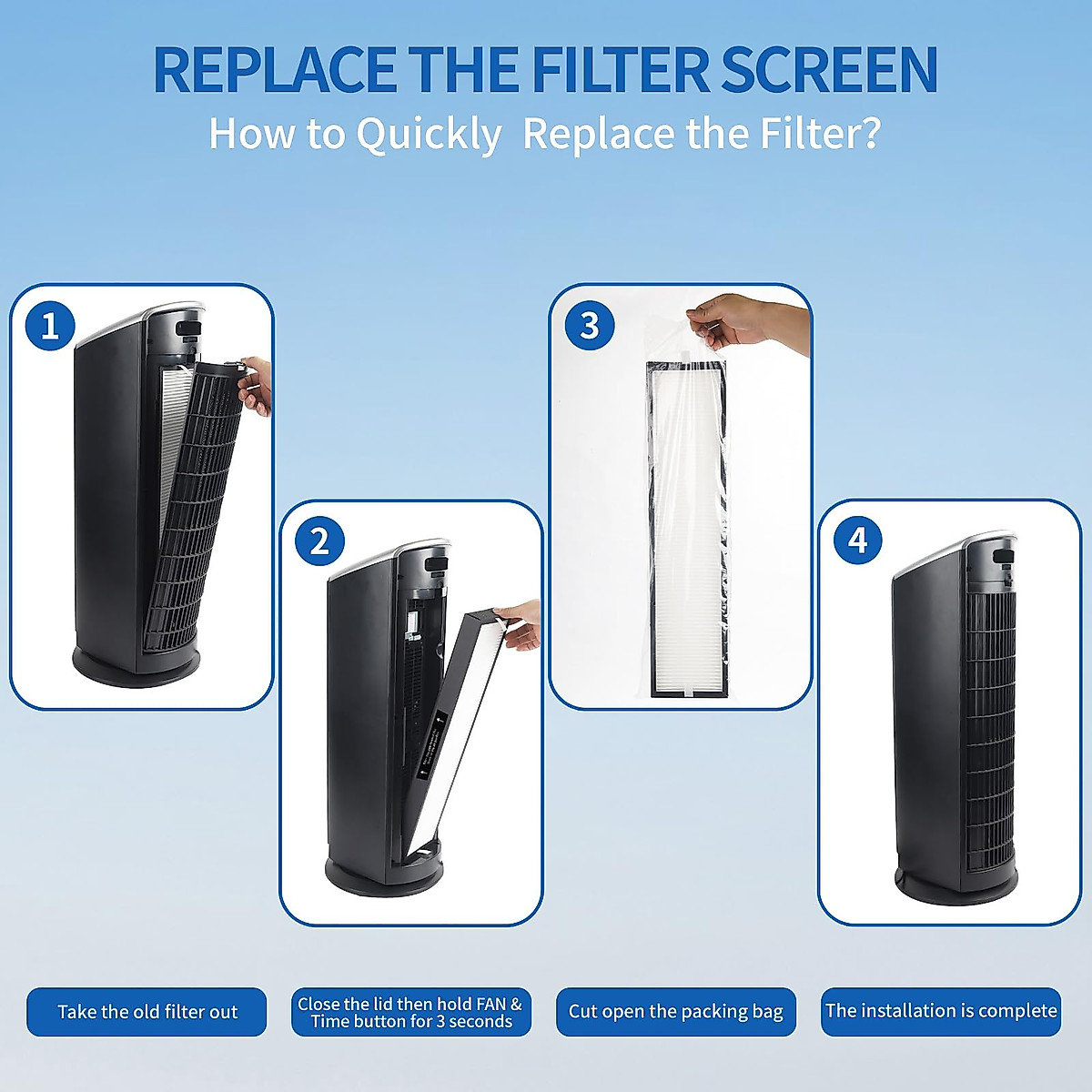 REPLACE THE FILTER SCREEN
How to Quickly Replace the Filter?

1

2

3

4

Take the old filter out

Close the lid then hold FAN & Time button for 3 seconds

Cut open the packing bag

The installation is complete