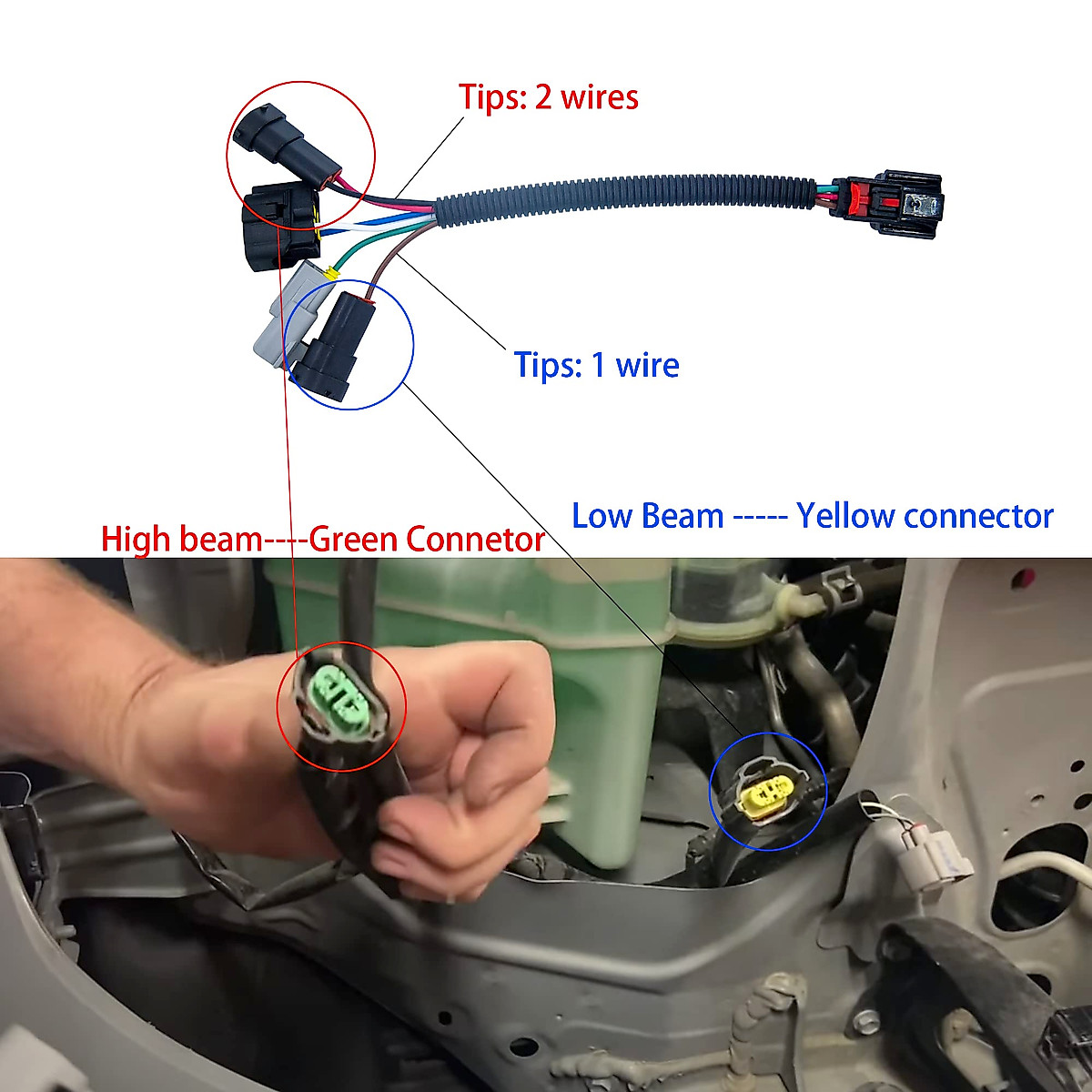 Tips: 2 wires

Tips: 1 wire

Low Beam ----- Yellow connector

High beam----Green Connetor