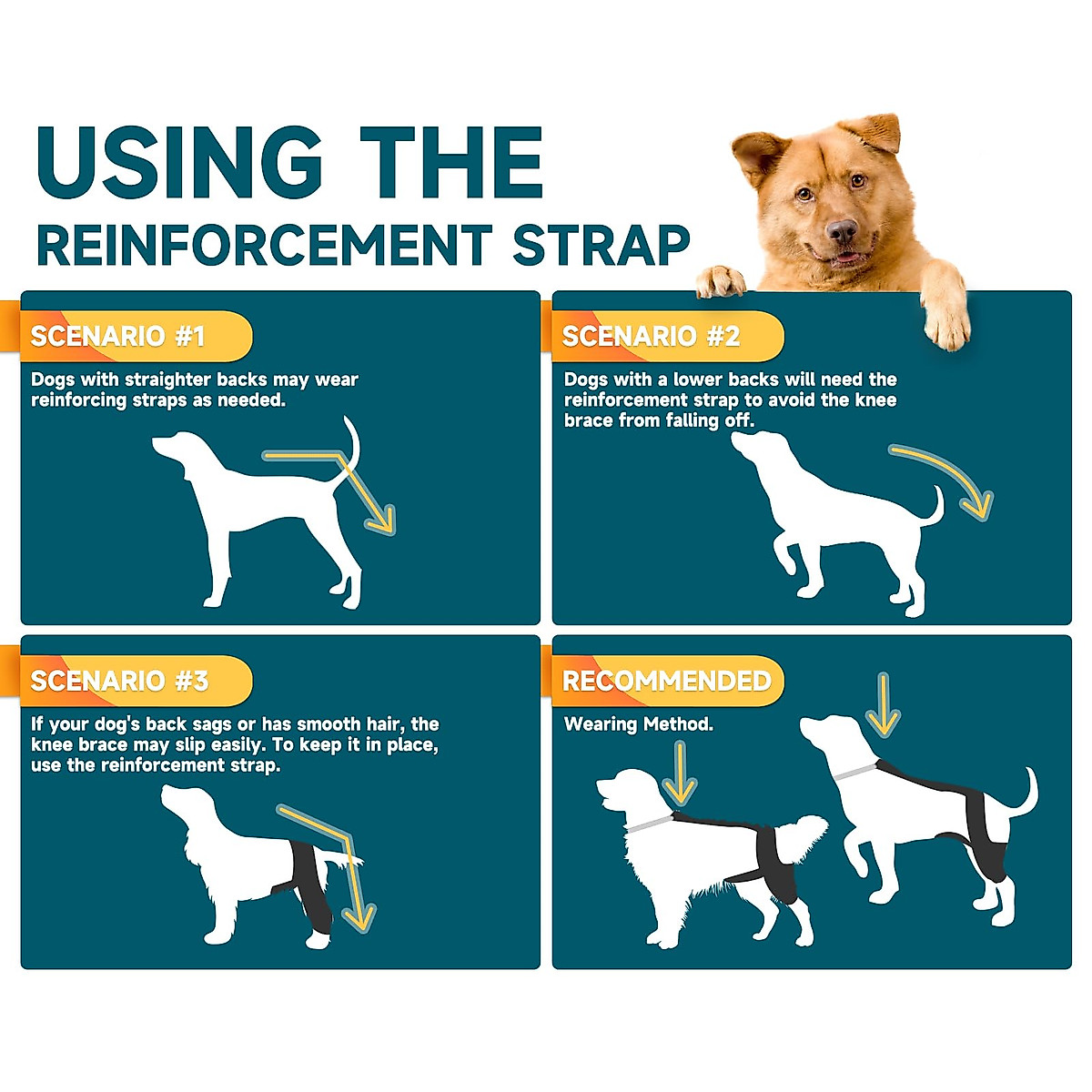 USING THE
REINFORCEMENT STRAP

SCENARIO #1

Dogs with straighter backs may wear reinforcing straps as needed.

SCENARIO #2

Dogs with a lower backs will need the reinforcement strap to avoid the knee brace from falling off.

SCENARIO #3

If your dog's back sags or has smooth hair, the knee brace may slip easily. To keep it in place, use the reinforcement strap.

RECOMMENDED

Wearing Method.