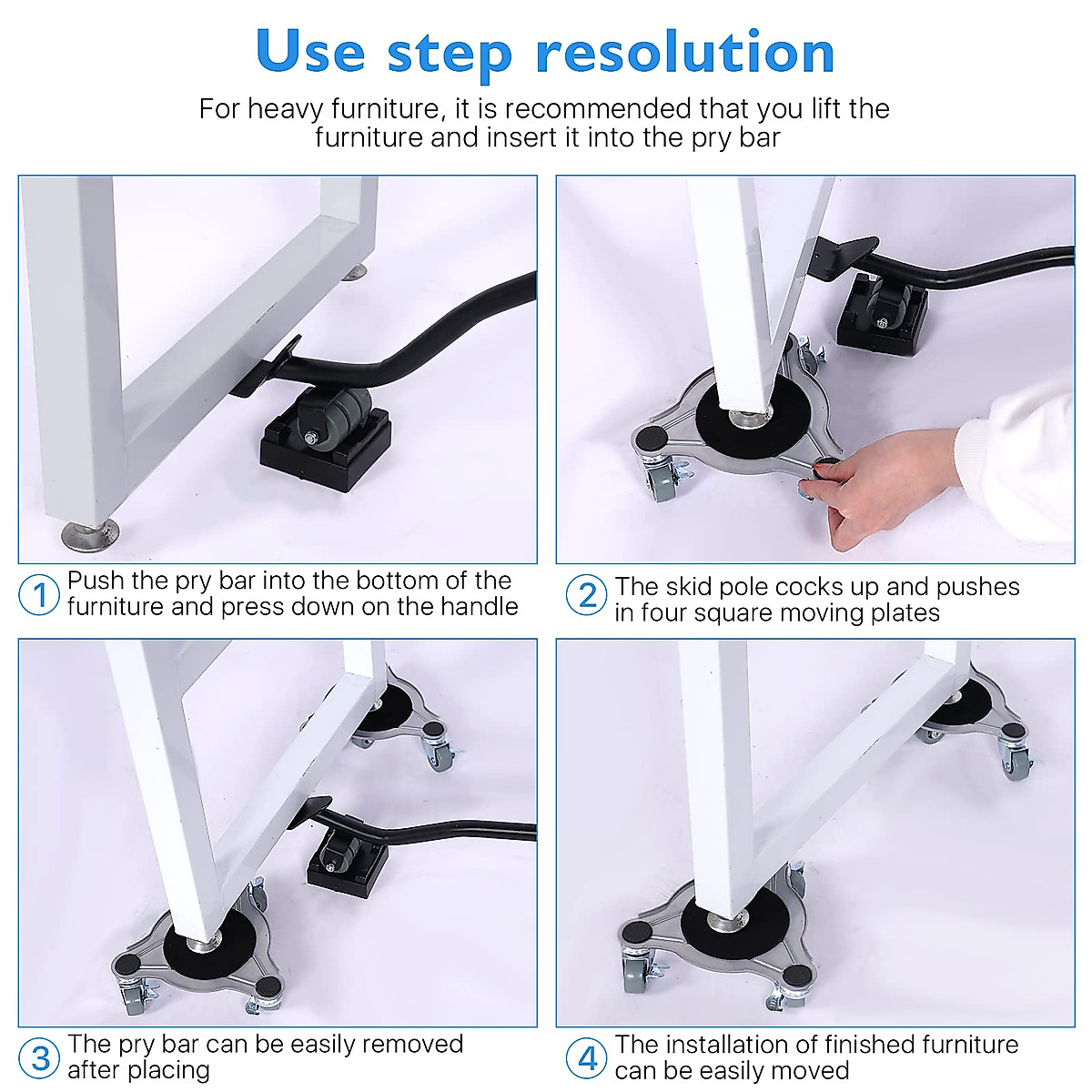 Use step resolution

For heavy furniture, it is recommended that you lift the furniture and insert it into the pry bar

1 Push the pry bar into the bottom of the furniture and press down on the handle

2 The skid pole cocks up and pushes in four square moving plates

3 The pry bar can be easily removed after placing

4 The installation of finished furniture can be easily moved