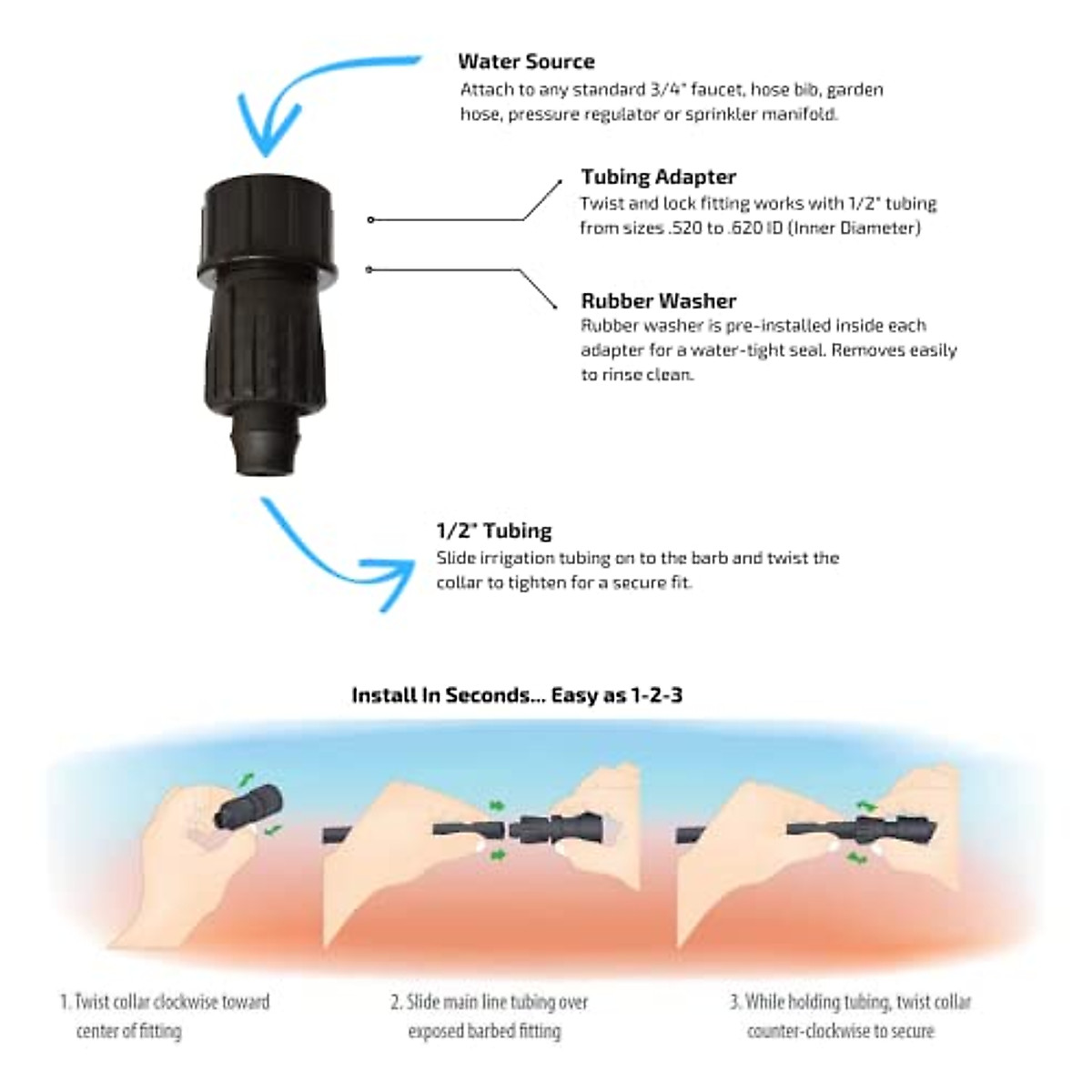 Water Source
Attach to any standard 3/4" faucet, hose bib, garden hose, pressure regulator or sprinkler manifold.

Tubing Adapter
Twist and lock fitting works with 1/2" tubing from sizes .520 to .620 ID (Inner Diameter)

Rubber Washer
Rubber washer is pre-installed inside each adapter for a water-tight seal. Removes easily to rinse clean.

1/2" Tubing
Slide irrigation tubing on to the barb and twist the collar to tighten for a secure fit.

Install In Seconds... Easy as 1-2-3

1. Twist collar clockwise toward center of fitting

2. Slide main line tubing over exposed barbed fitting

3. While holding tubing, twist collar counter-clockwise to secure