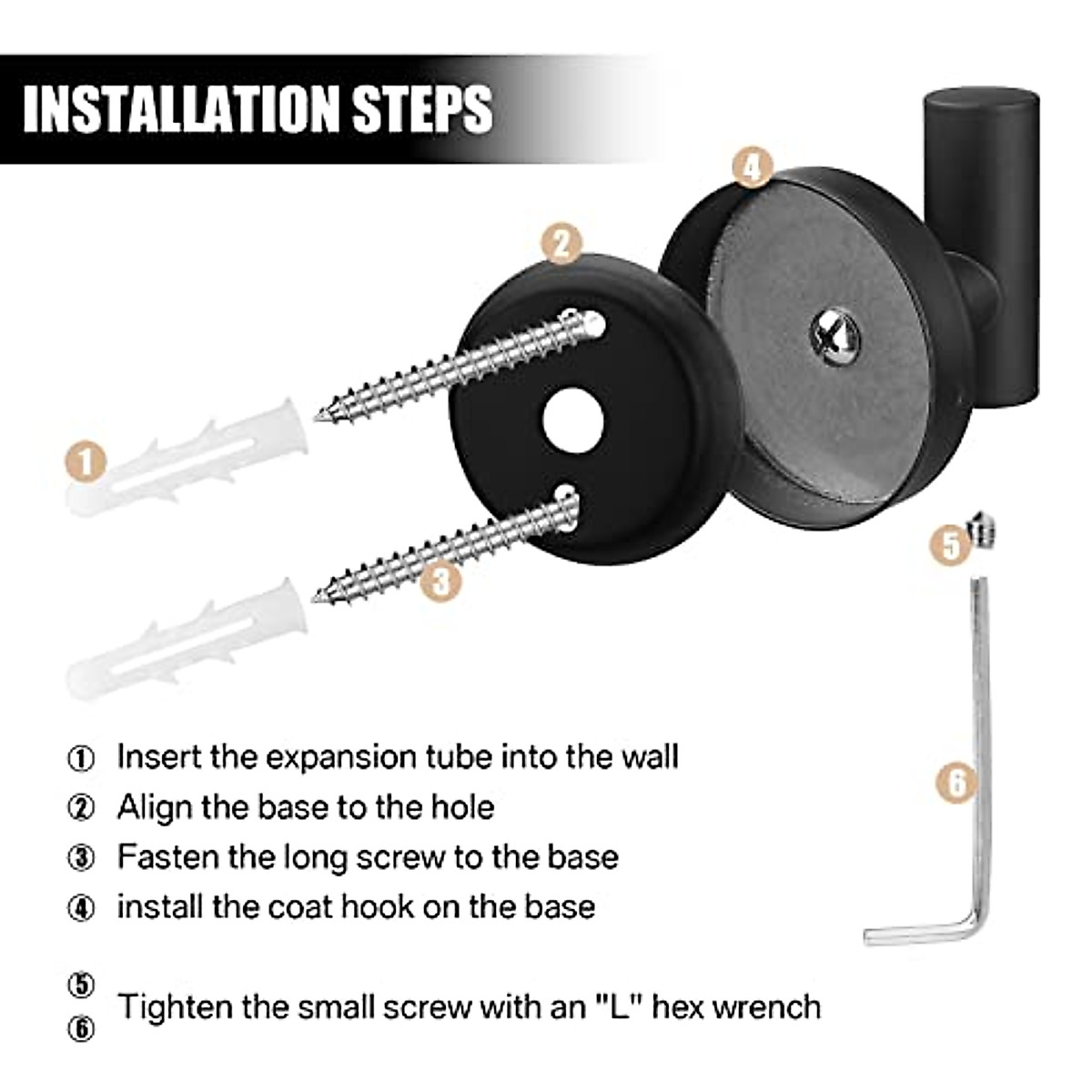 INSTALLATION STEPS

4

2

1

3

5

6

① Insert the expansion tube into the wall
② Align the base to the hole
③ Fasten the long screw to the base
④ install the coat hook on the base
⑤
⑥ Tighten the small screw with an "L" hex wrench