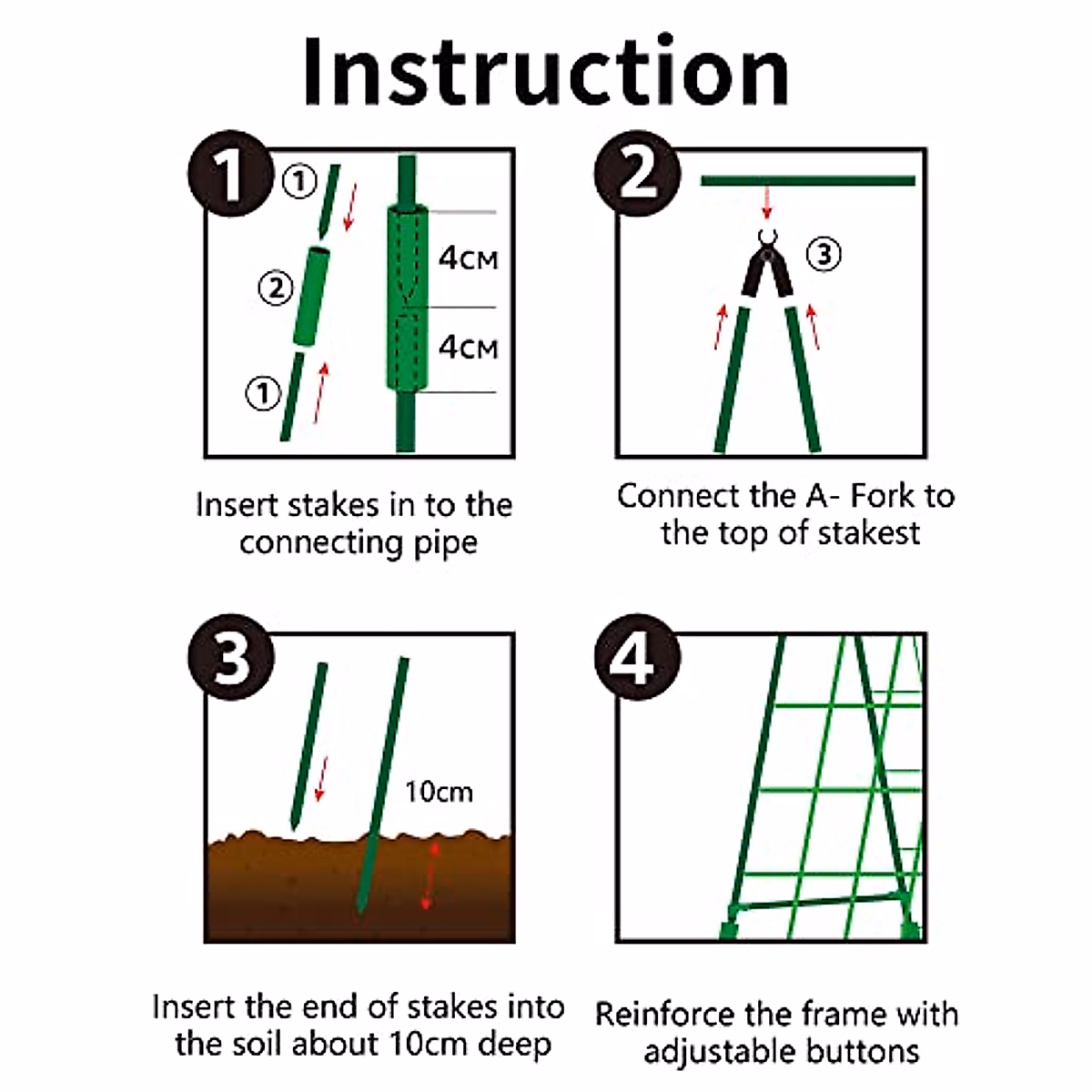 Instruction

1

①

②

①

4CM

4CM

Insert stakes in to the connecting pipe

2

③

Connect the A- Fork to the top of stakest

3

10cm

Insert the end of stakes into the soil about 10cm deep

4

Reinforce the frame with adjustable buttons