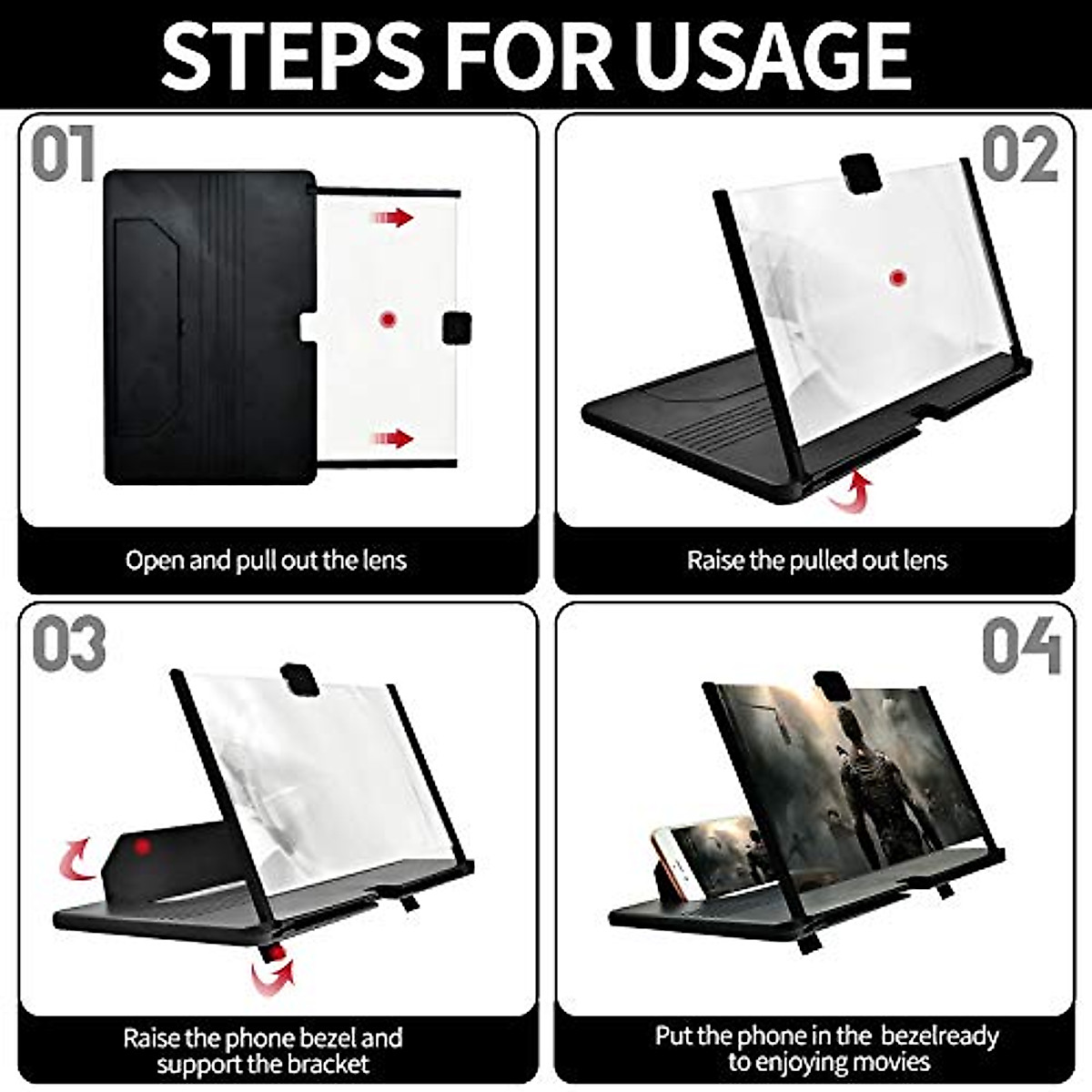 STEPS FOR USAGE

01

Open and pull out the lens

02

Raise the pulled out lens

03

Raise the phone bezel and support the bracket

04

Put the phone in the bezelready to enjoying movies