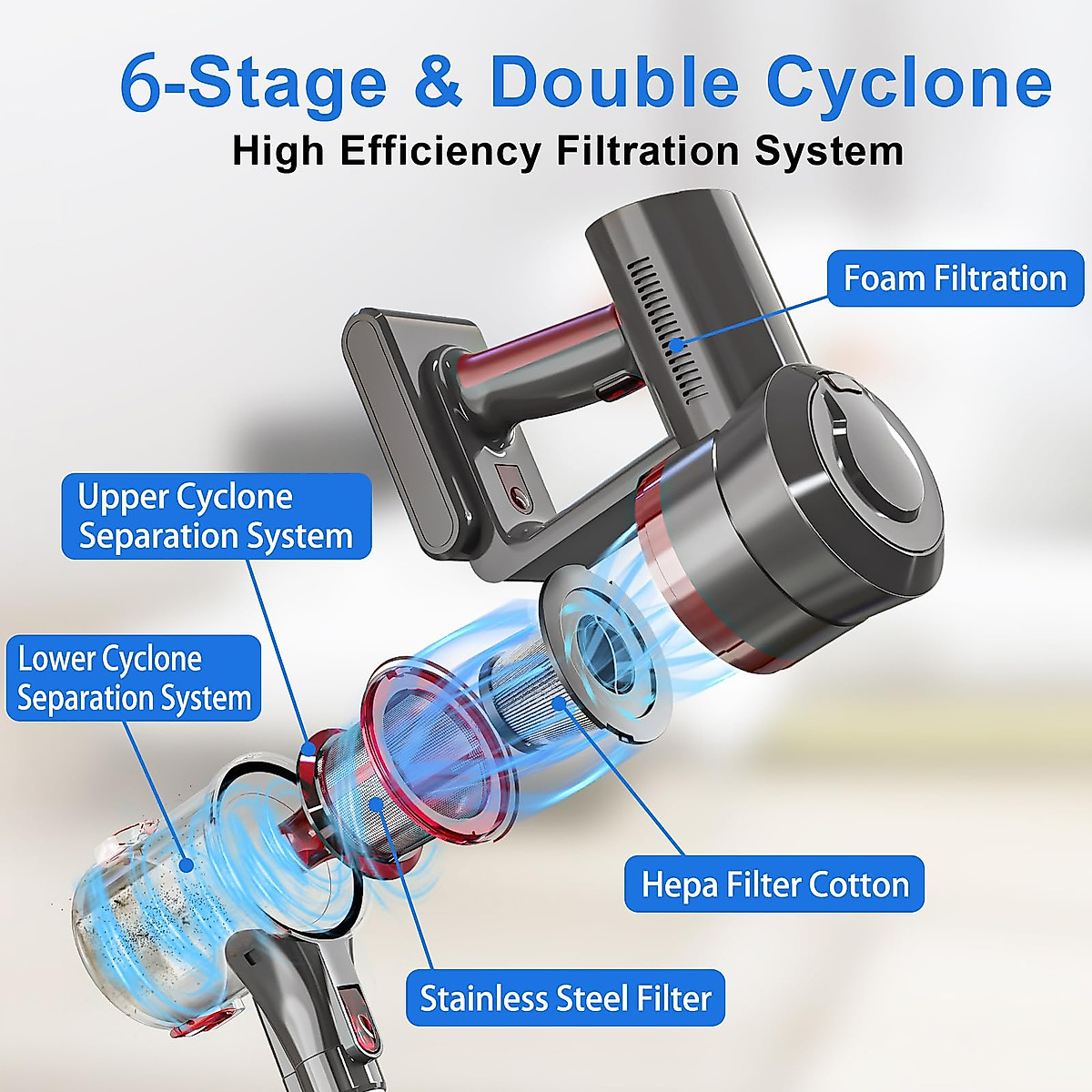 6-Stage & Double Cyclone
High Efficiency Filtration System

Foam Filtration

Upper Cyclone Separation System

Lower Cyclone Separation System

Hepa Filter Cotton

Stainless Steel Filter