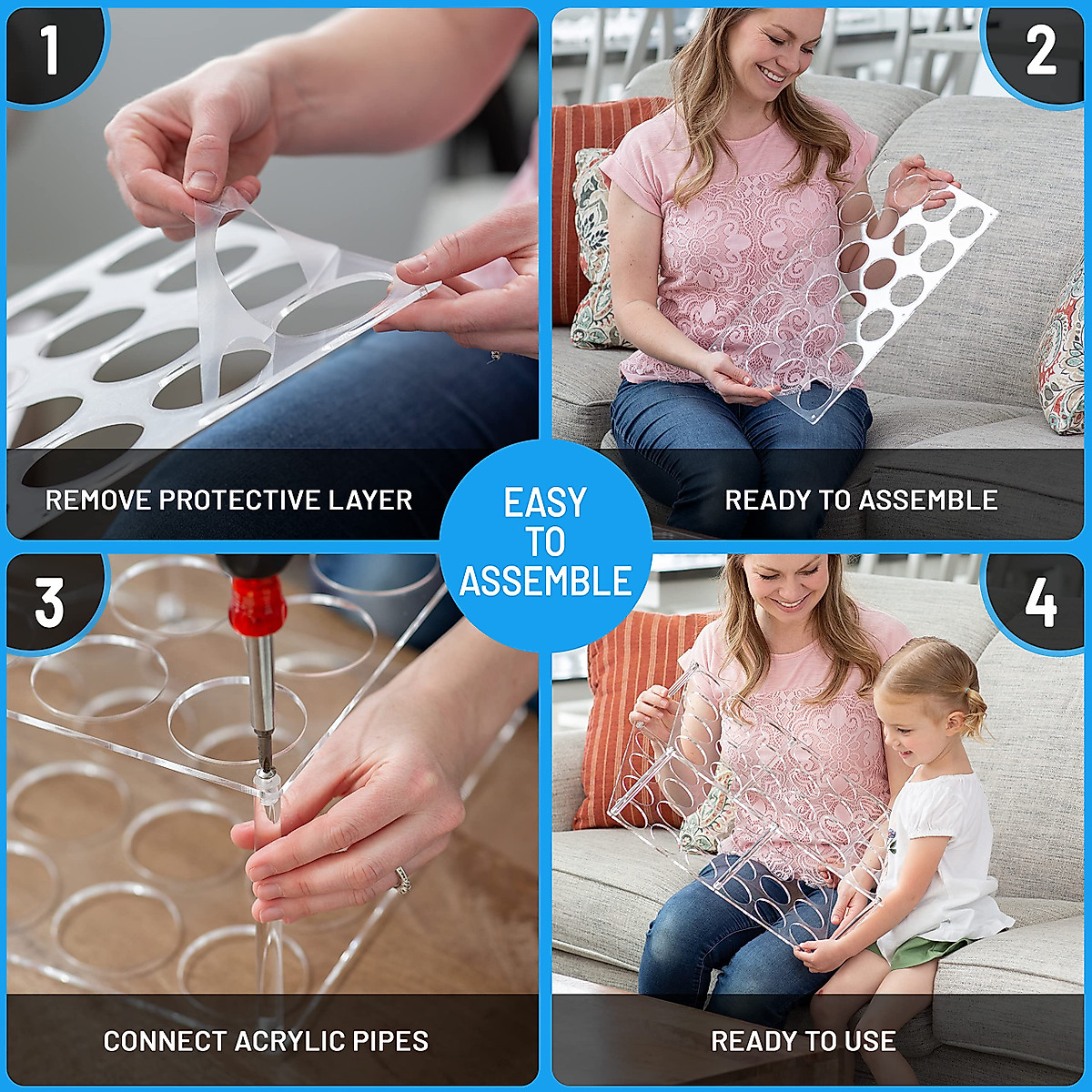 1

REMOVE PROTECTIVE LAYER

2

READY TO ASSEMBLE

EASY TO ASSEMBLE

3

CONNECT ACRYLIC PIPES

4

READY TO USE