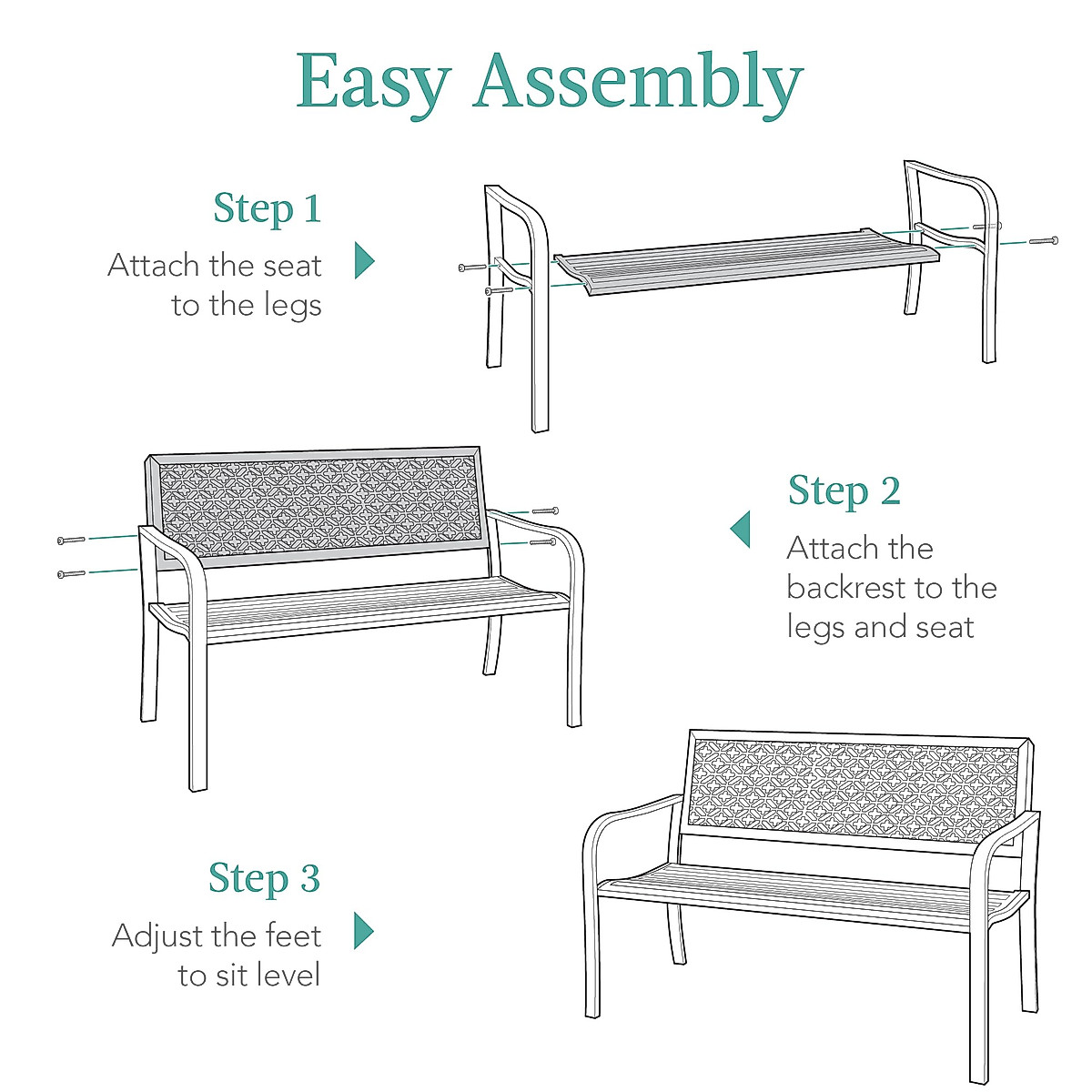 Easy Assembly

Step 1
Attach the seat to the legs

Step 2
Attach the backrest to the legs and seat

Step 3
Adjust the feet to sit level