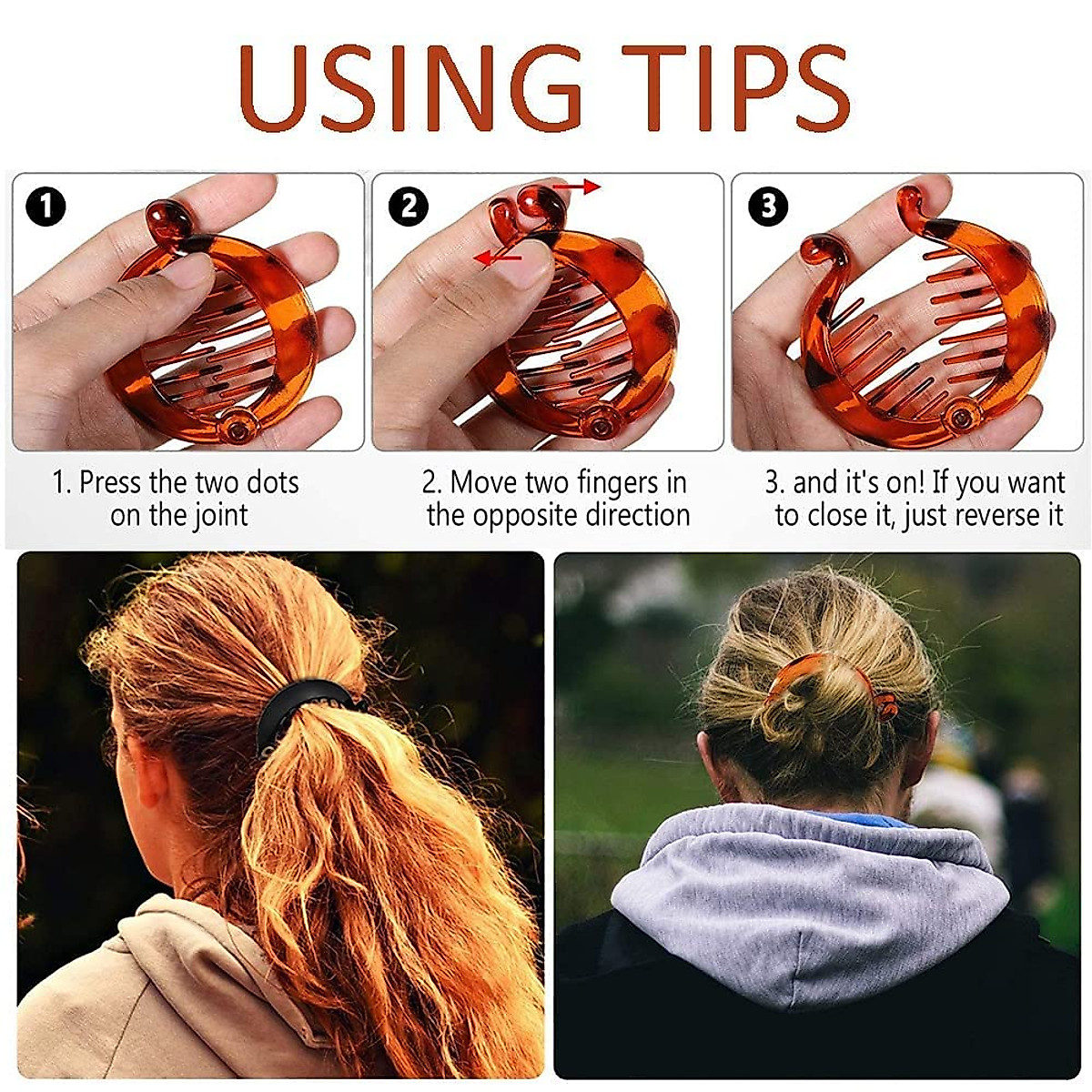 USING TIPS

1

2

3

1. Press the two dots on the joint

2. Move two fingers in the opposite direction

3. and it's on! If you want to close it, just reverse it