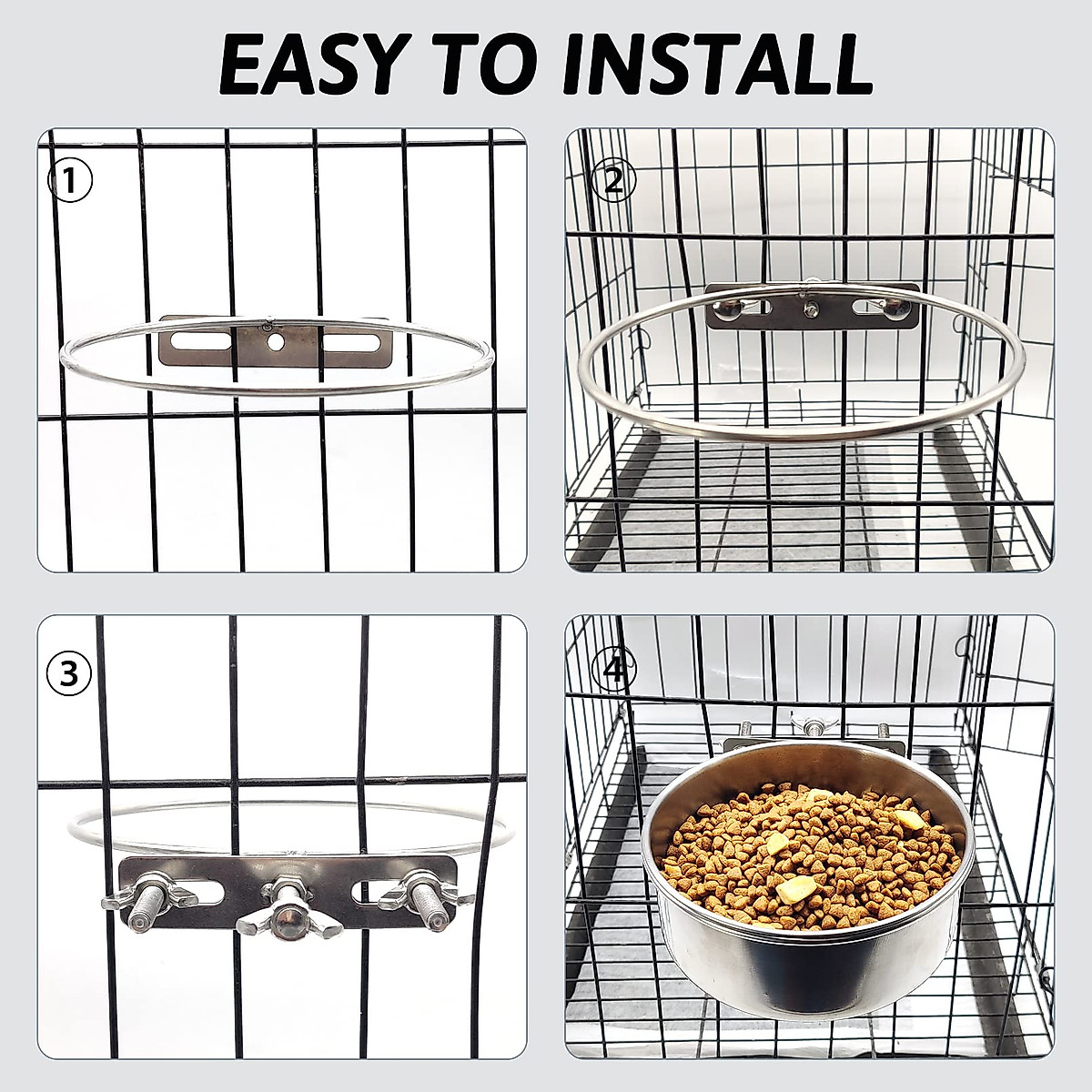 EASY TO INSTALL

①

②

③

④