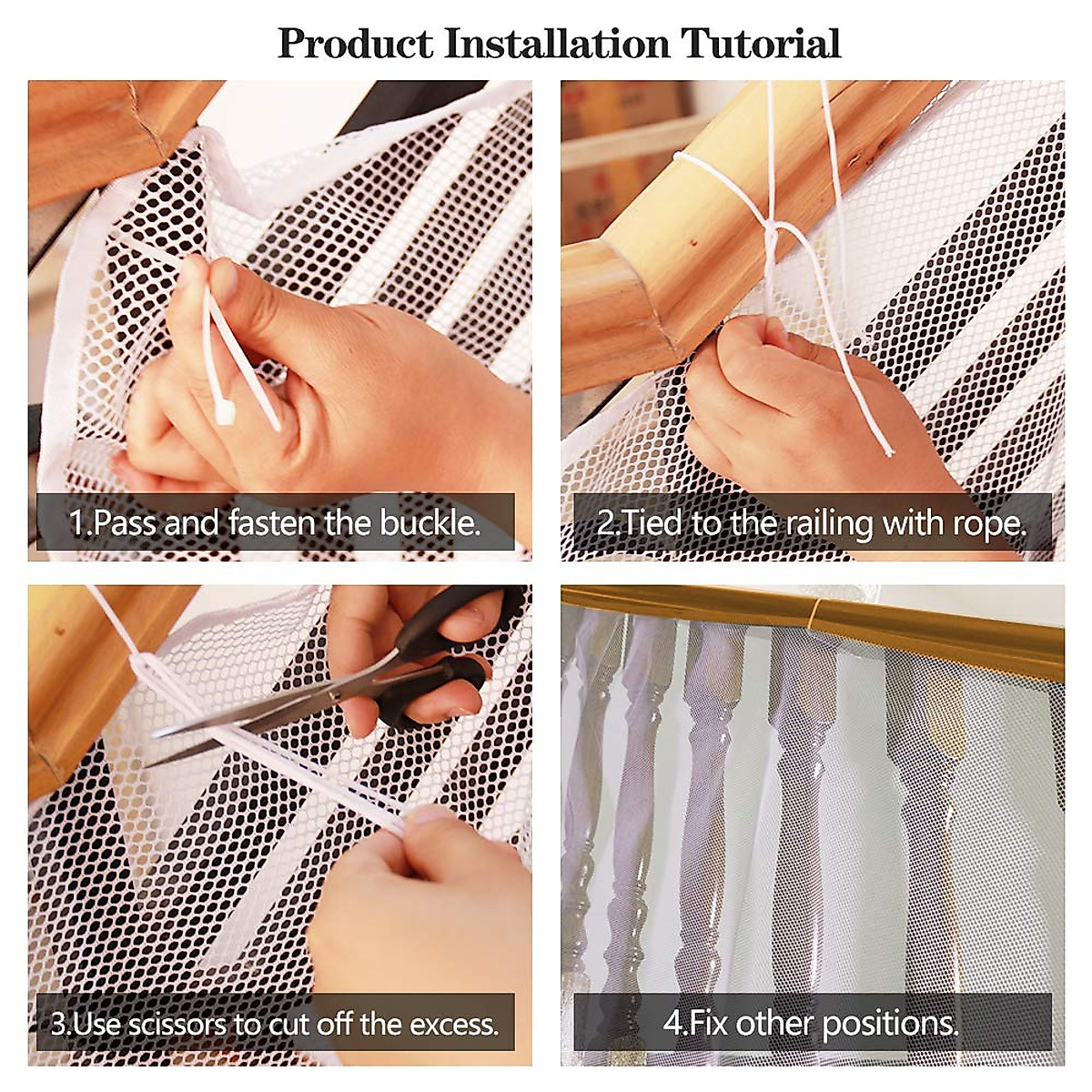 Product Installation Tutorial

1.Pass and fasten the buckle.

2.Tied to the railing with rope.

3.Use scissors to cut off the excess.

4.Fix other positions.