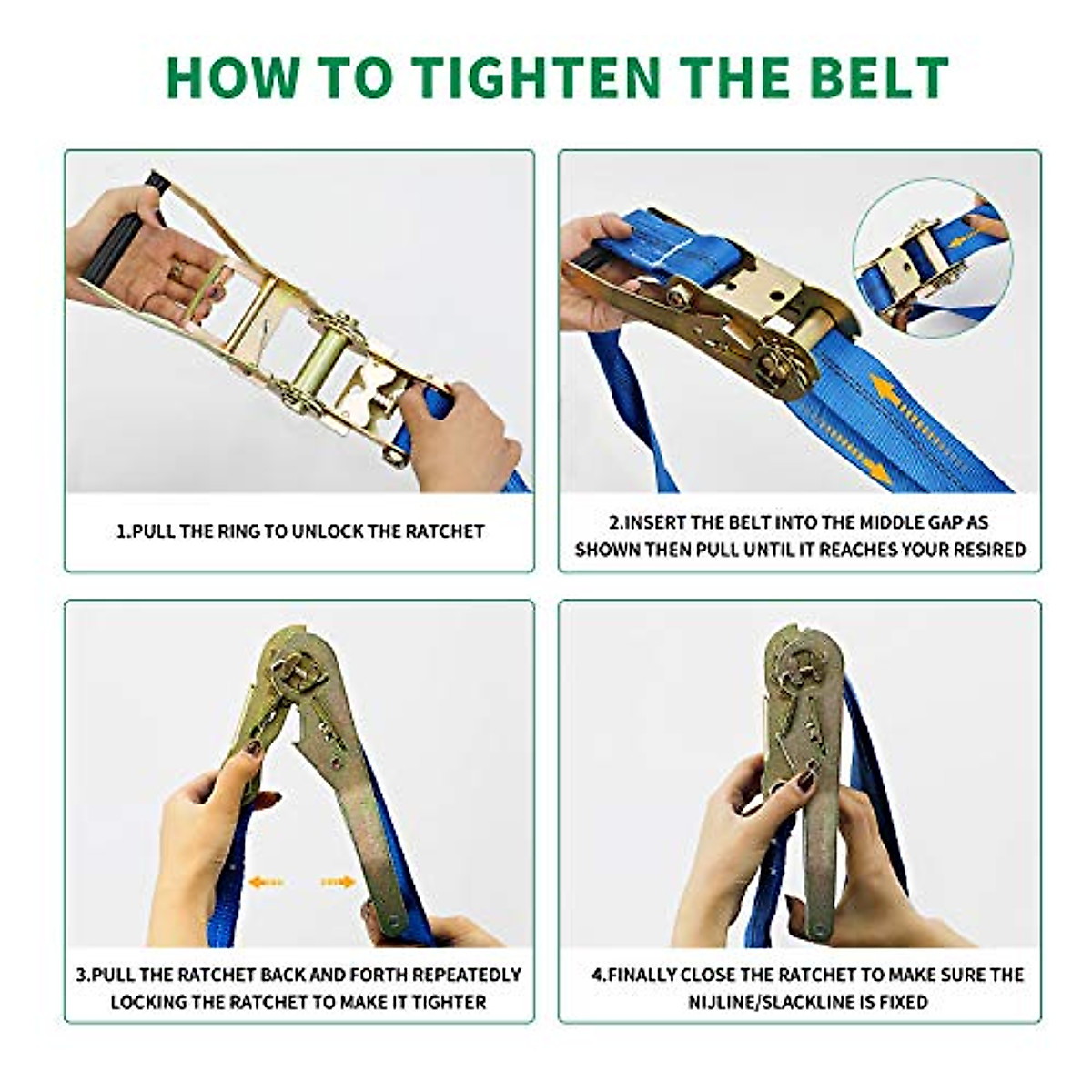 HOW TO TIGHTEN THE BELT

1.PULL THE RING TO UNLOCK THE RATCHET

2.INSERT THE BELT INTO THE MIDDLE GAP AS SHOWN THEN PULL UNTIL IT REACHES YOUR RESIRED

3.PULL THE RATCHET BACK AND FORTH REPEATEDLY LOCKING THE RATCHET TO MAKE IT TIGHTER

4.FINALLY CLOSE THE RATCHET TO MAKE SURE THE NIJLINE/SLACKLINE IS FIXED