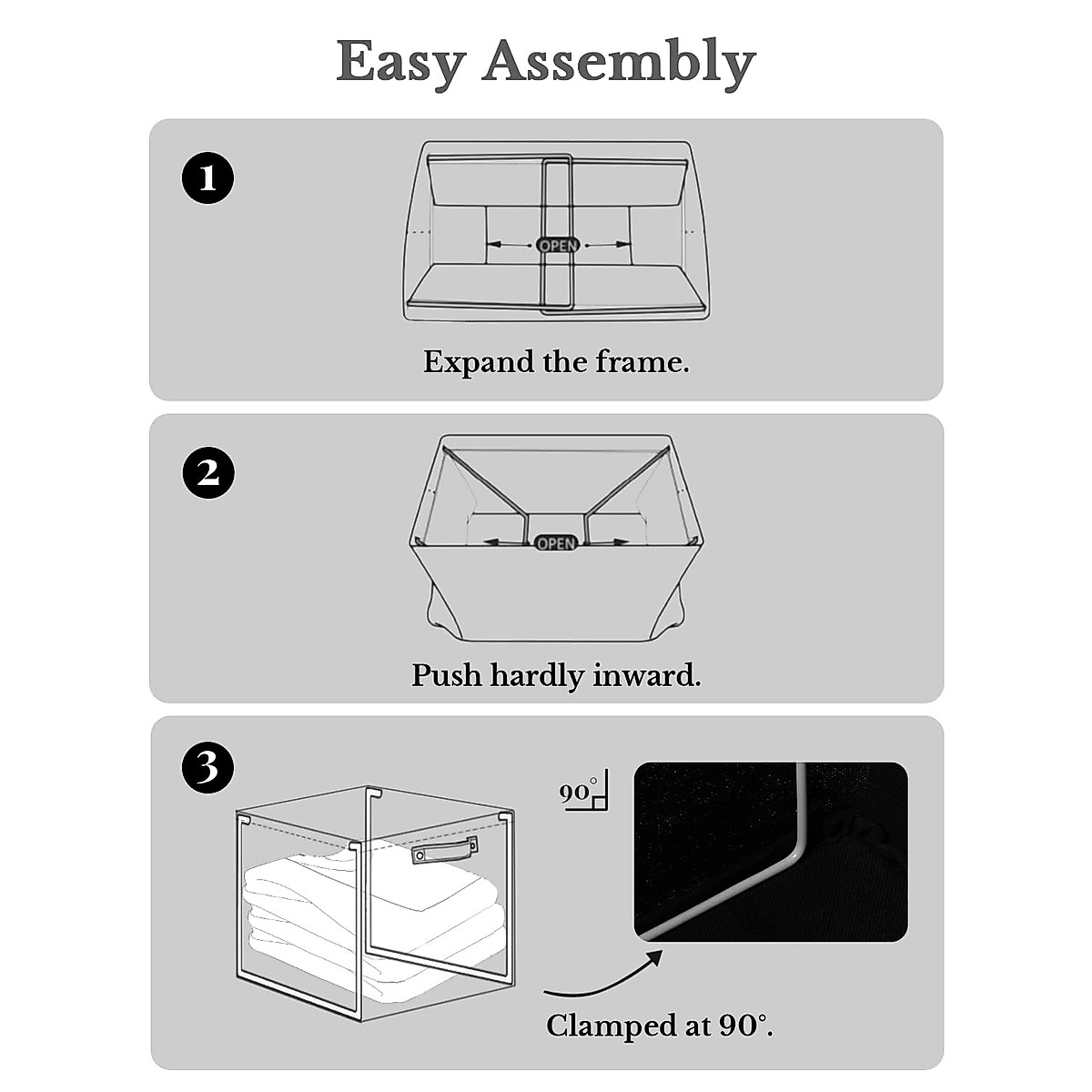 Easy Assembly

1

OPEN

Expand the frame.

2

OPEN

Push hardly inward.

3

90°

Clamped at 90°.