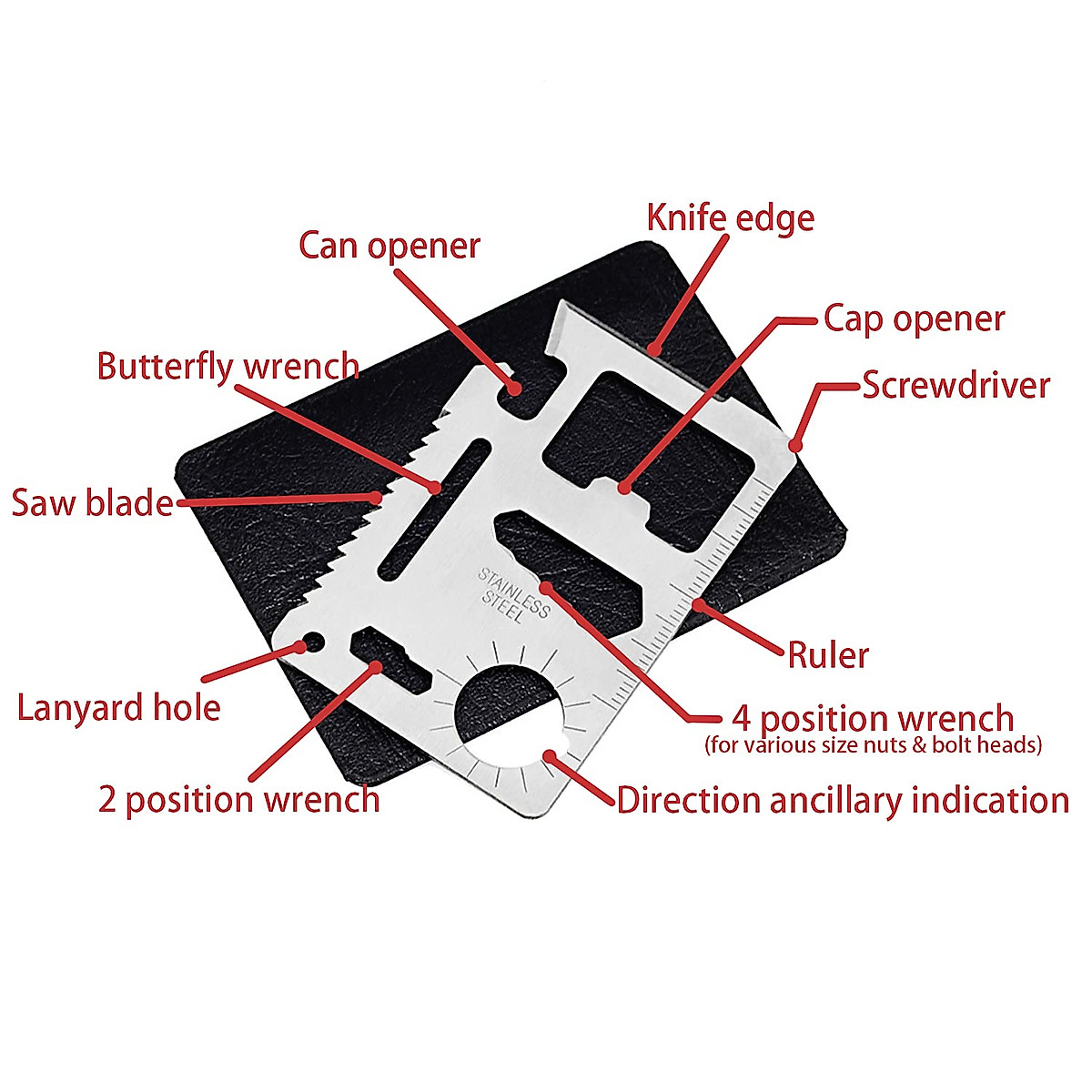 Knife edge

Can opener

Cap opener

Butterfly wrench

Screwdriver

Saw blade

STAINLESS STEEL

Ruler

Lanyard hole

4 position wrench
(for various size nuts & bolt heads)

2 position wrench

Direction ancillary indication