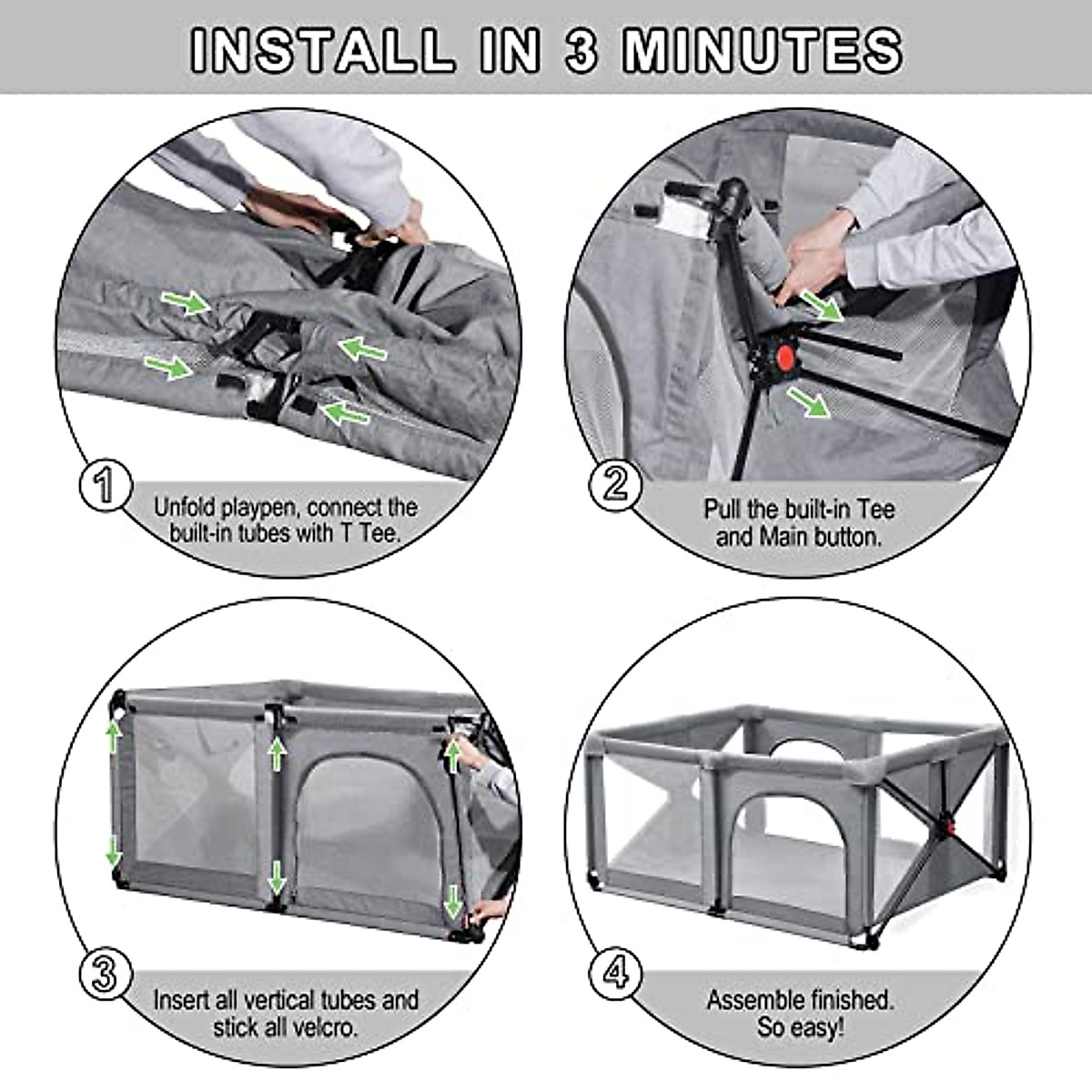 INSTALL IN 3 MINUTES

1
Unfold playpen, connect the built-in tubes with T Tee.

2
Pull the built-in Tee and Main button.

3
Insert all vertical tubes and stick all velcro.

4
Assemble finished. So easy!