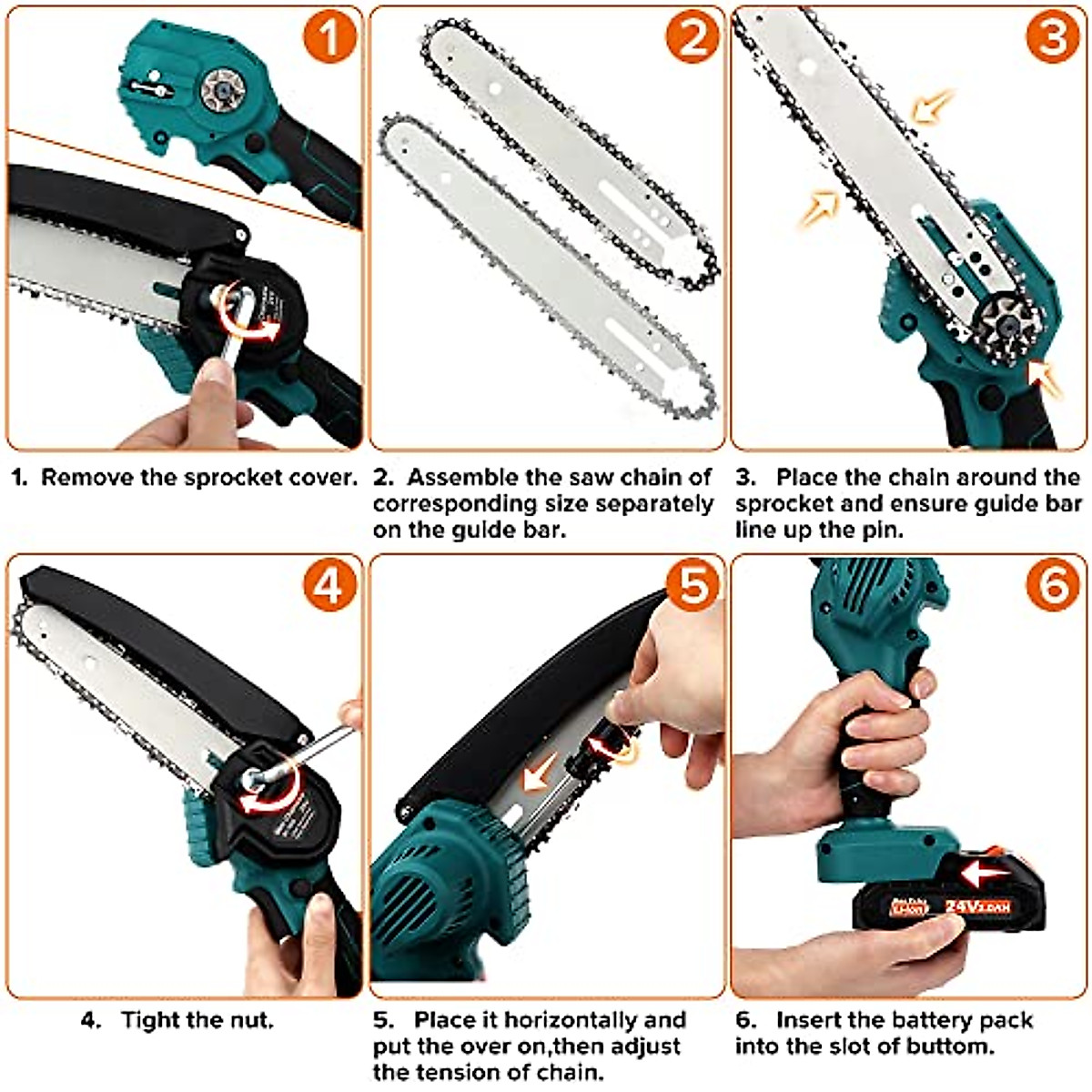 1

2

3

1. Remove the sprocket cover.

2. Assemble the saw chain of corresponding size separately on the guide bar.

3. Place the chain around the sprocket and ensure guide bar line up the pin.

4

5

6

24V

4. Tight the nut.

5. Place it horizontally and put the over on,then adjust the tension of chain.

6. Insert the battery pack into the slot of buttom.